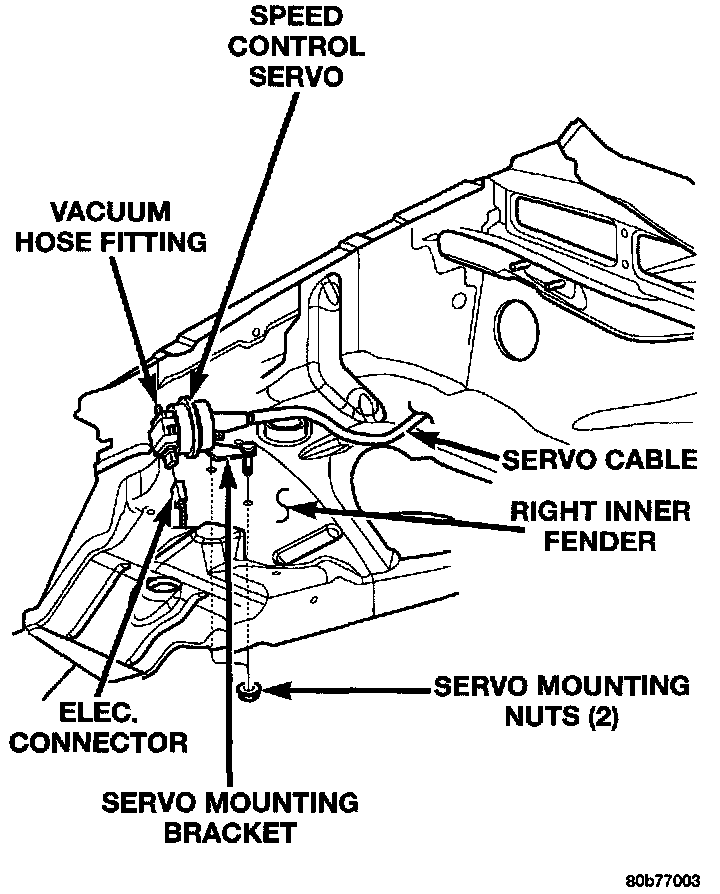 SPEED CONTROL SERVO

VACUUM HOSE FITTING

SERVO CABLE

RIGHT INNER FENDER

SERVO MOUNTING NUTS (2)

ELEC. CONNECTOR

SERVO MOUNTING BRACKET

80b77003