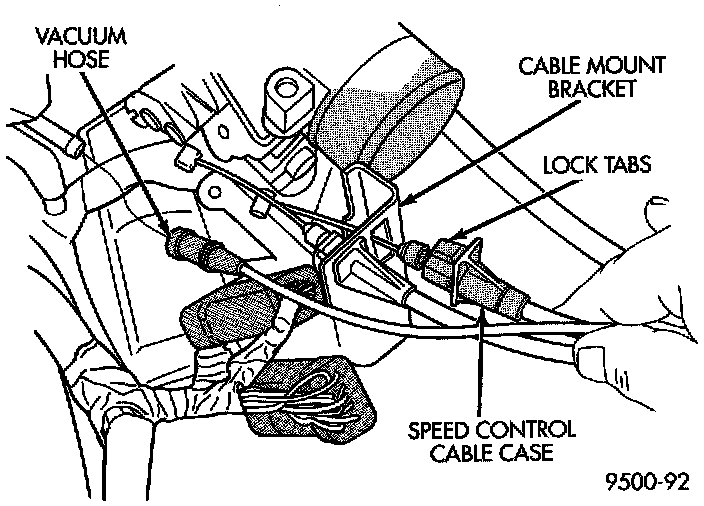 VACUUM HOSE

CABLE MOUNT BRACKET

LOCK TABS

SPEED CONTROL CABLE CASE

9500-92