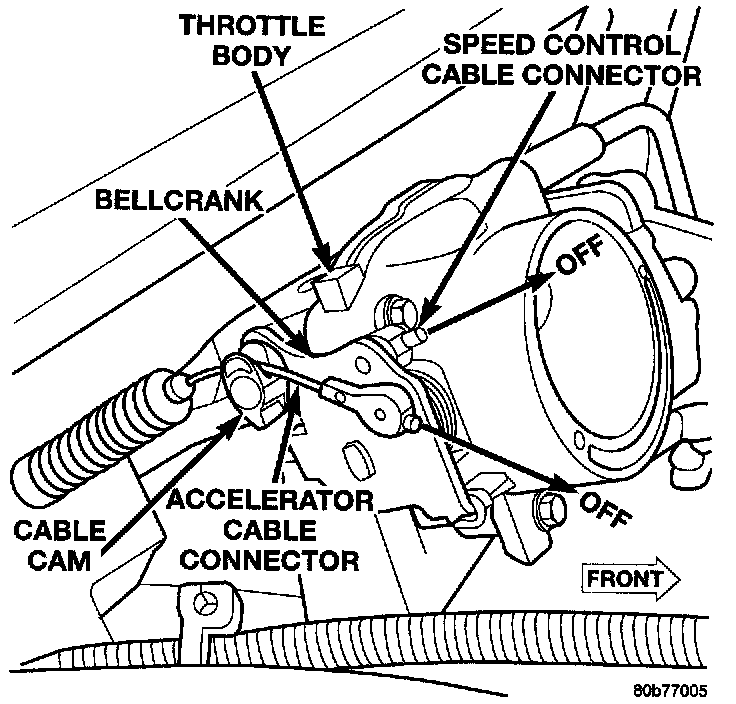 THROTTLE BODY

SPEED CONTROL CABLE CONNECTOR

BELLCRANK

OFF

OFF

CABLE CAM

ACCELERATOR CABLE CONNECTOR

FRONT

80b77005