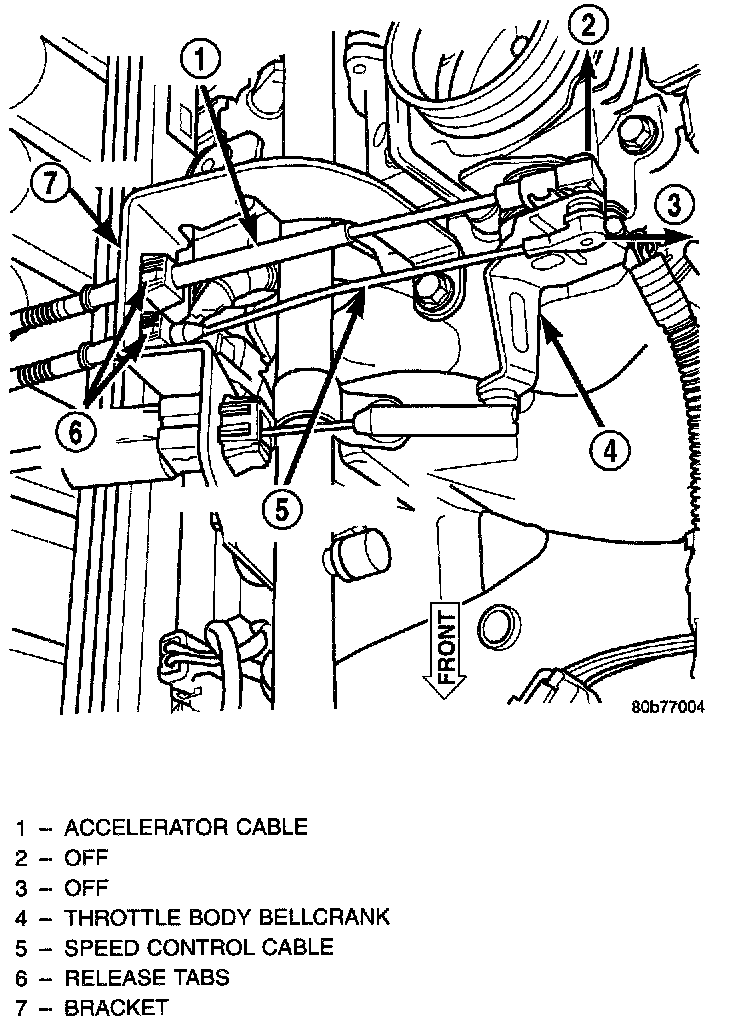 1
2
7
3
6
4
5
FRONT
80b77004

1 – ACCELERATOR CABLE
2 – OFF
3 – OFF
4 – THROTTLE BODY BELLCRANK
5 – SPEED CONTROL CABLE
6 – RELEASE TABS
7 – BRACKET