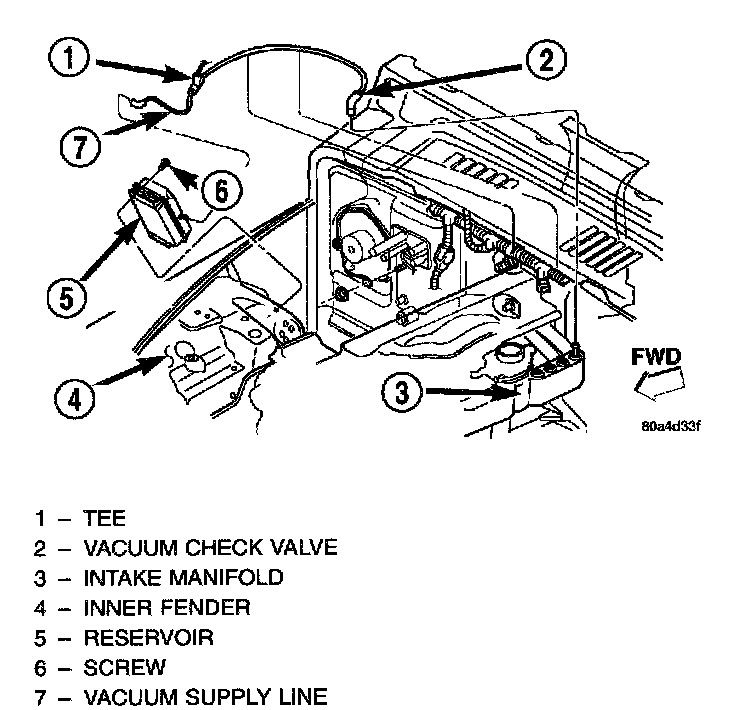 1
2
7
6
5
4
3
FWD
80a4d33f

1 – TEE
2 – VACUUM CHECK VALVE
3 – INTAKE MANIFOLD
4 – INNER FENDER
5 – RESERVOIR
6 – SCREW
7 – VACUUM SUPPLY LINE