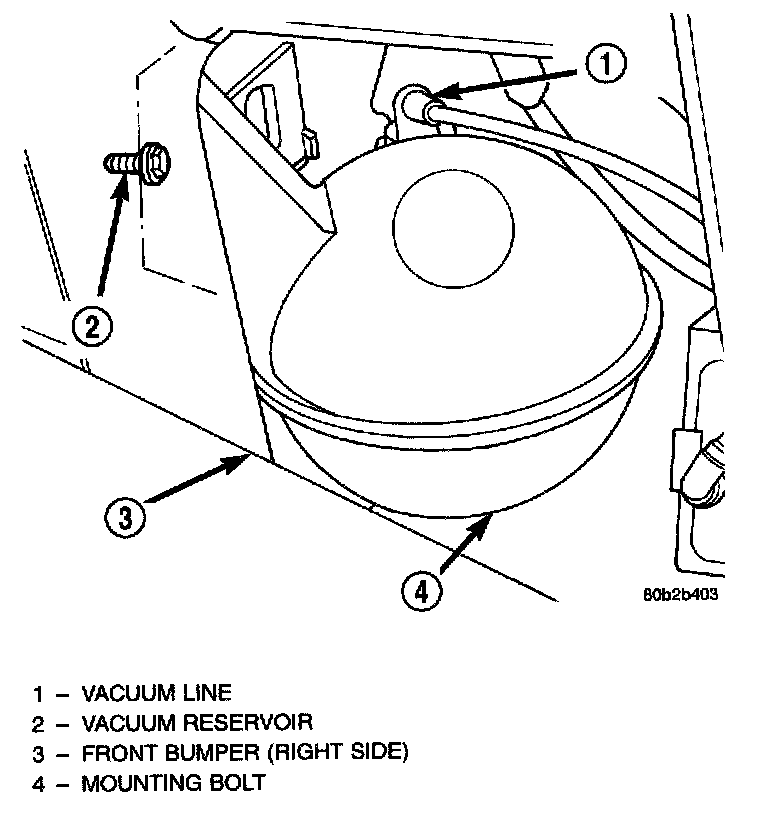 1

2

3

4

80b2b403

1 – VACUUM LINE
2 – VACUUM RESERVOIR
3 – FRONT BUMPER (RIGHT SIDE)
4 – MOUNTING BOLT