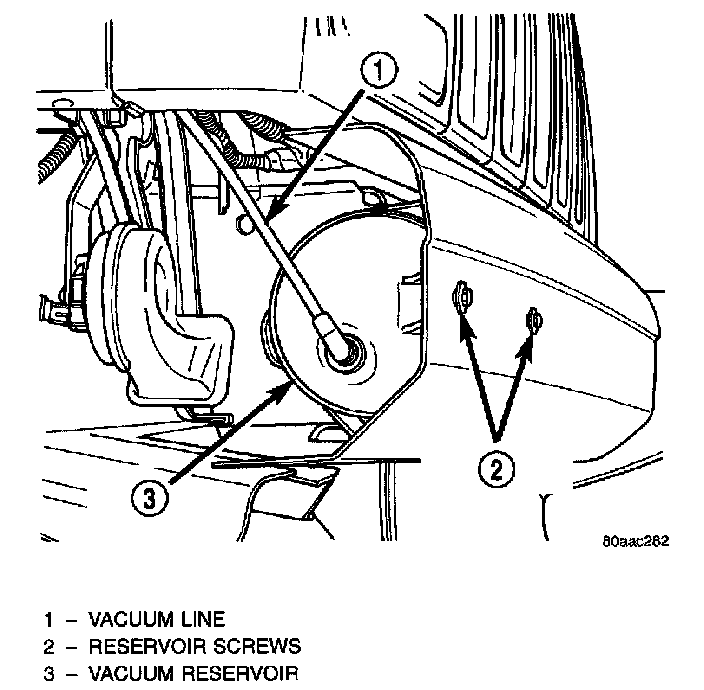 1

2

3

80aac282

1 – VACUUM LINE
2 – RESERVOIR SCREWS
3 – VACUUM RESERVOIR