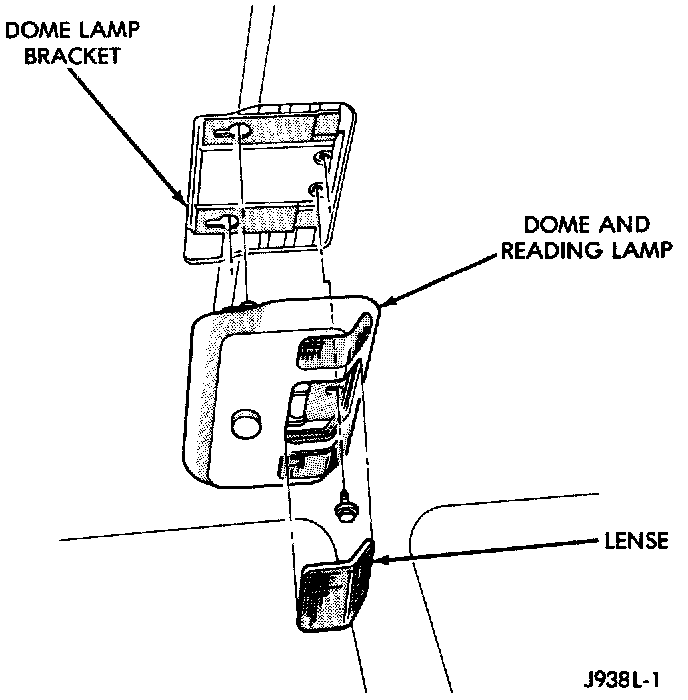 DOME LAMP BRACKET

DOME AND READING LAMP

LENSE

J938L-1