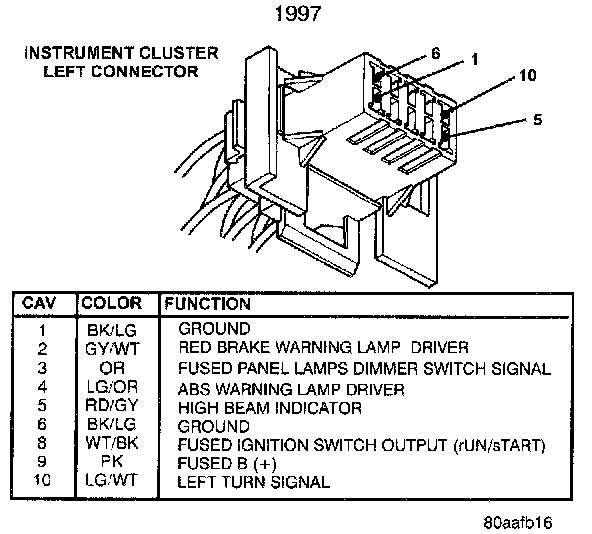 1997

INSTRUMENT CLUSTER
LEFT CONNECTOR

6
1
10
5

| CAV | COLOR | FUNCTION |
|---|---|---|
| 1 | BK/LG | GROUND |
| 2 | GY/WT | RED BRAKE WARNING LAMP DRIVER |
| 3 | OR | FUSED PANEL LAMPS DIMMER SWITCH SIGNAL |
| 4 | LG/OR | ABS WARNING LAMP DRIVER |
| 5 | RD/GY | HIGH BEAM INDICATOR |
| 6 | BK/LG | GROUND |
| 8 | WT/BK | FUSED IGNITION SWITCH OUTPUT (rUN/sTART) |
| 9 | PK | FUSED B (+) |
| 10 | LG/WT | LEFT TURN SIGNAL |

80aafb16