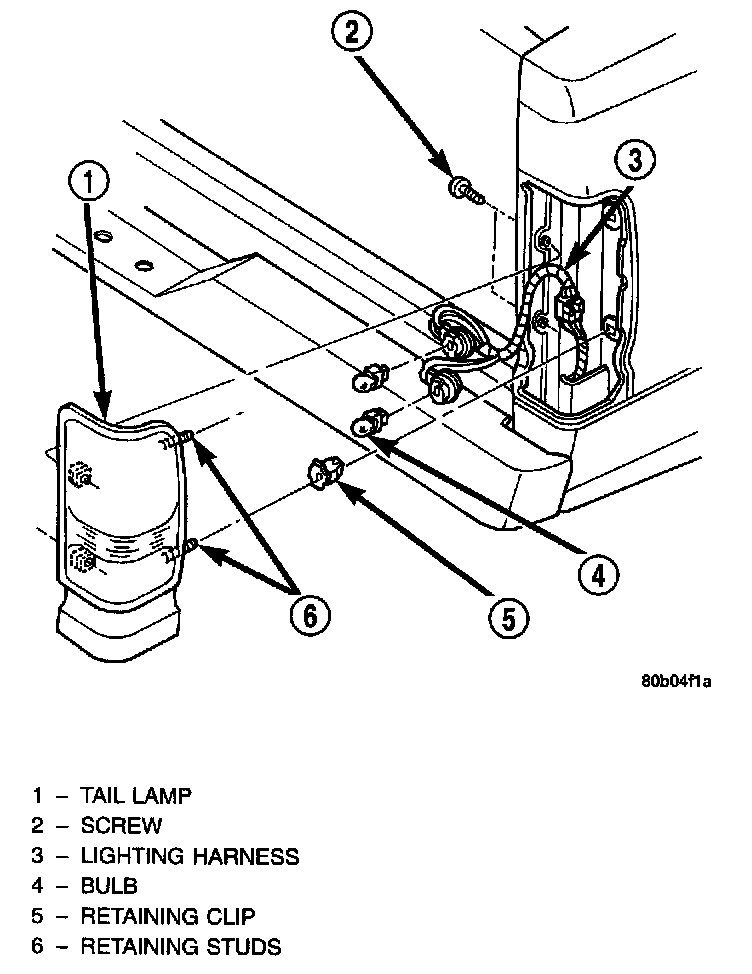 2

3

1

4

6

5

80b04f1a

1 – TAIL LAMP
2 – SCREW
3 – LIGHTING HARNESS
4 – BULB
5 – RETAINING CLIP
6 – RETAINING STUDS