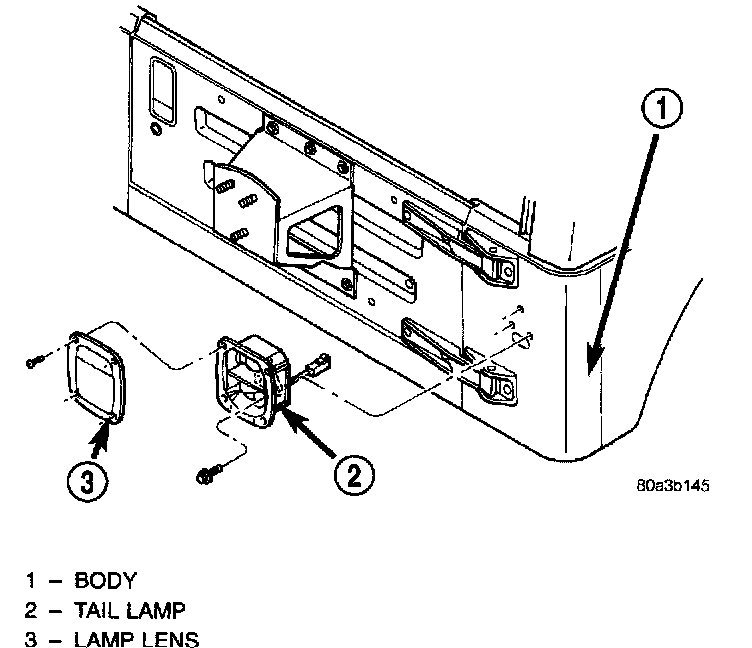 1

3

2

80a3b145

1 – BODY
2 – TAIL LAMP
3 – LAMP LENS