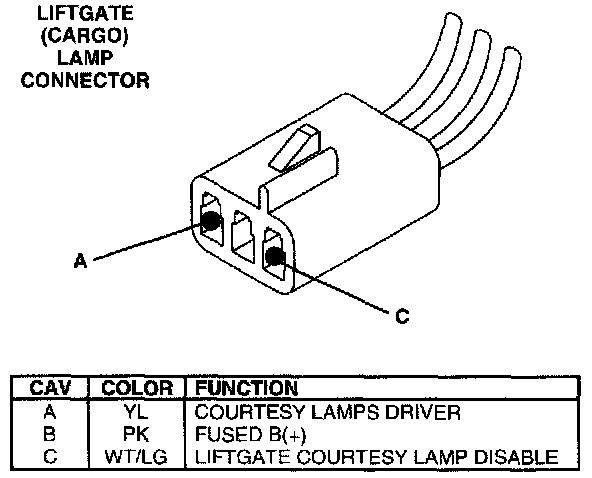 LIFTGATE (CARGO) LAMP CONNECTOR

A

C

| CAV | COLOR | FUNCTION |
|---|---|---|
| A | YL | COURTESY LAMPS DRIVER |
| B | PK | FUSED B(+) |
| C | WT/LG | LIFTGATE COURTESY LAMP DISABLE |