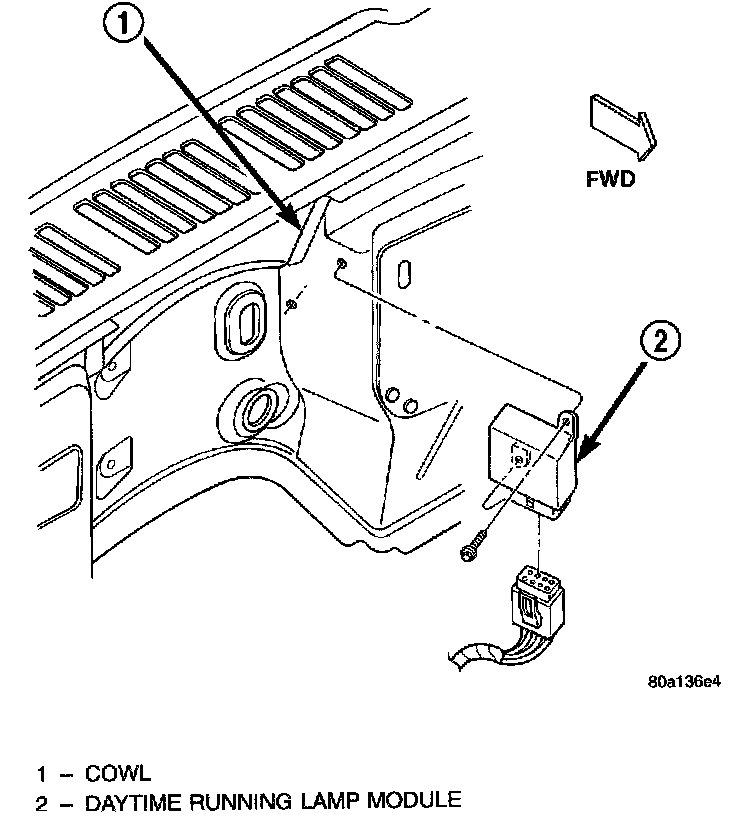 1

FWD

2

80a136e4

1 – COWL
2 – DAYTIME RUNNING LAMP MODULE