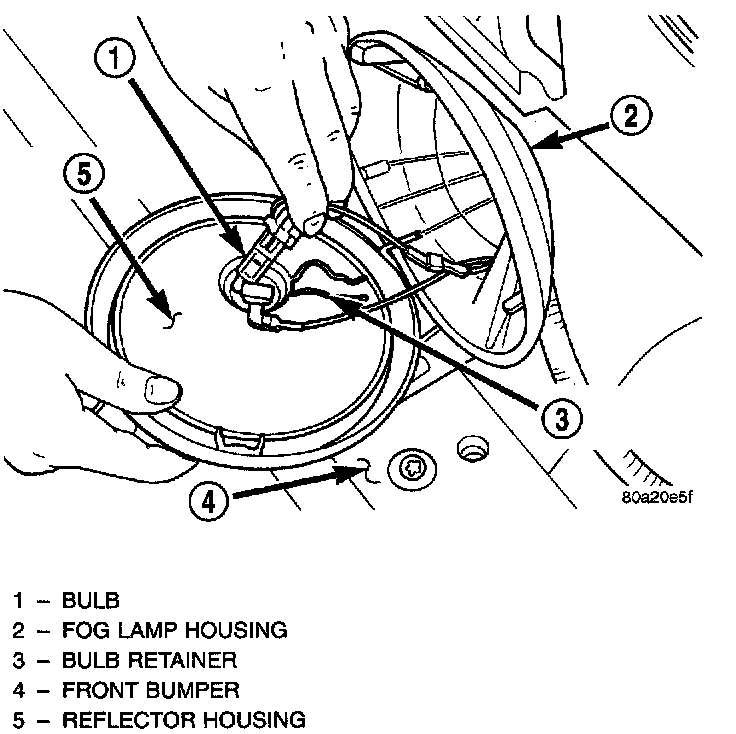 1

2

5

3

4

80a20e5f

1 – BULB
2 – FOG LAMP HOUSING
3 – BULB RETAINER
4 – FRONT BUMPER
5 – REFLECTOR HOUSING