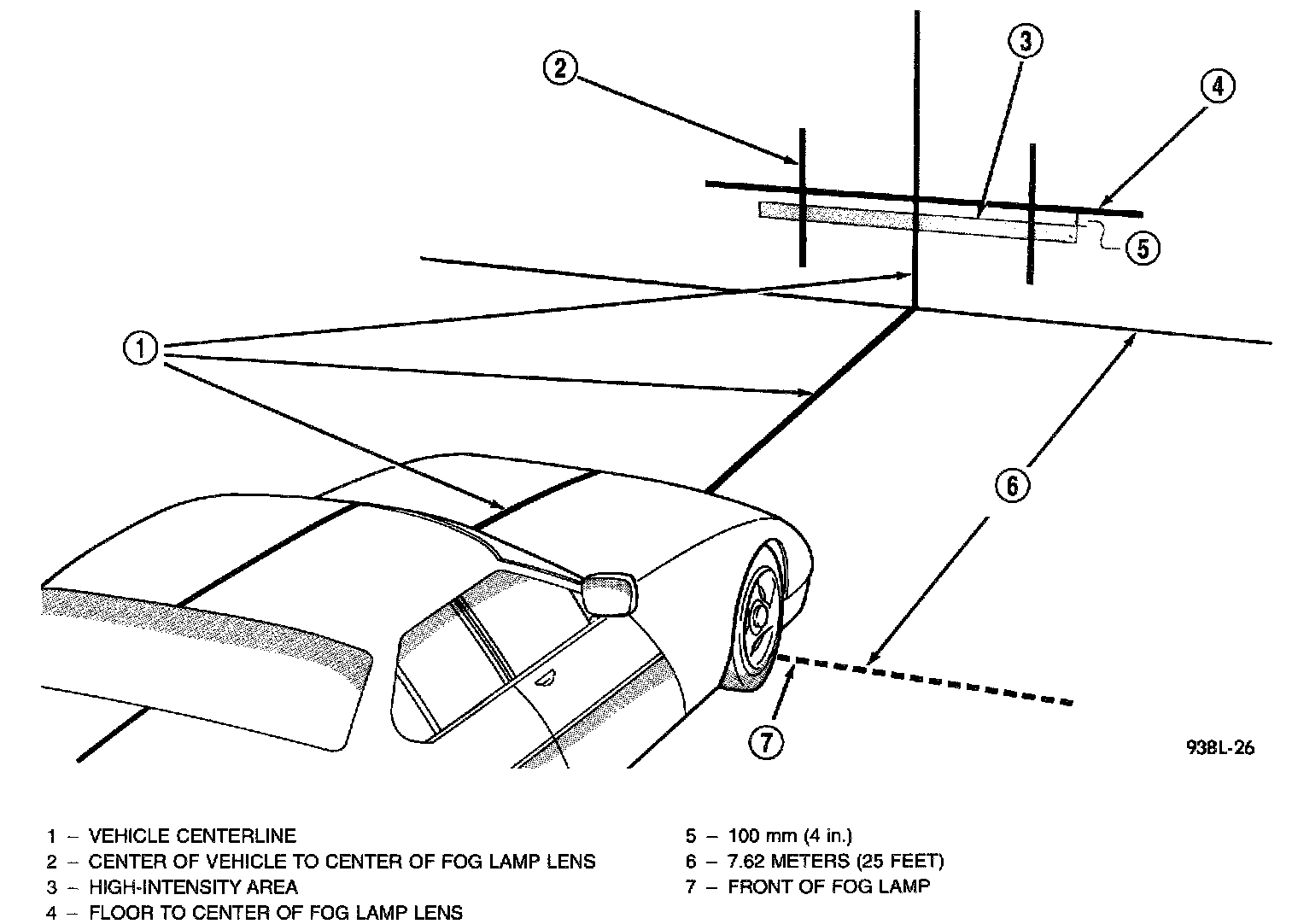 2
3
4
5
1
6
7
938L-26

1 – VEHICLE CENTERLINE
2 – CENTER OF VEHICLE TO CENTER OF FOG LAMP LENS
3 – HIGH-INTENSITY AREA
4 – FLOOR TO CENTER OF FOG LAMP LENS

5 – 100 mm (4 in.)
6 – 7.62 METERS (25 FEET)
7 – FRONT OF FOG LAMP