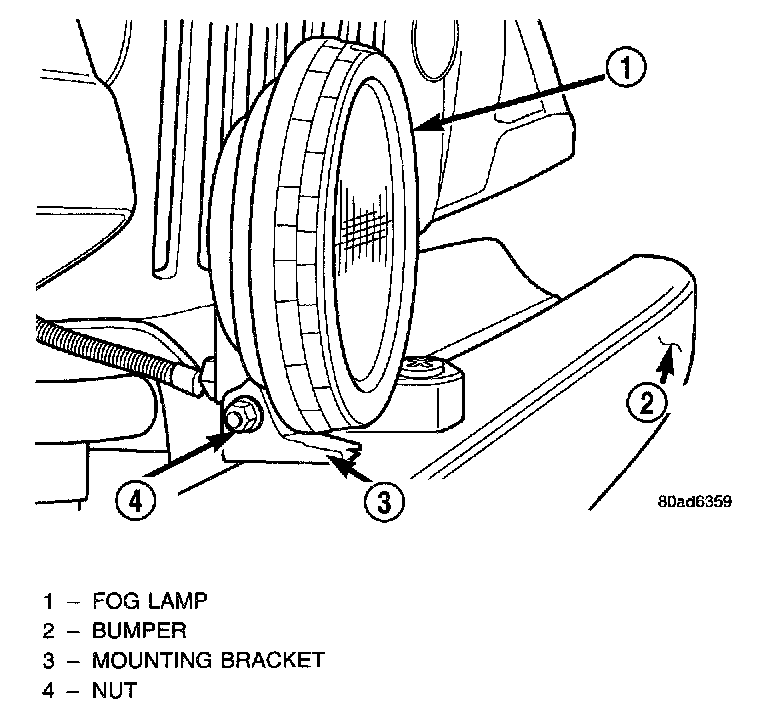 1

2

4

3

80ad6359

1 – FOG LAMP
2 – BUMPER
3 – MOUNTING BRACKET
4 – NUT