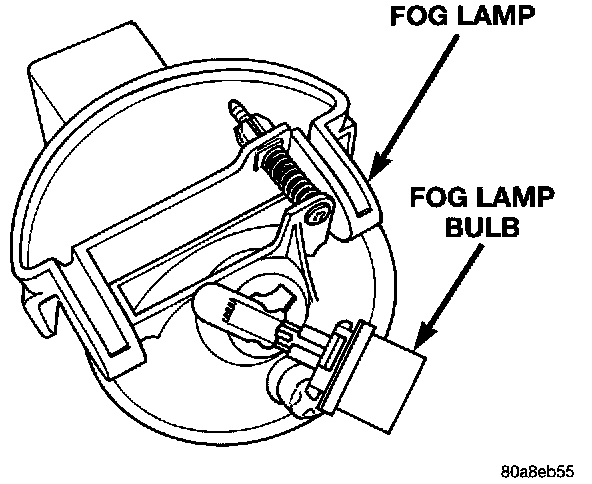 FOG LAMP

FOG LAMP BULB

80a8eb55