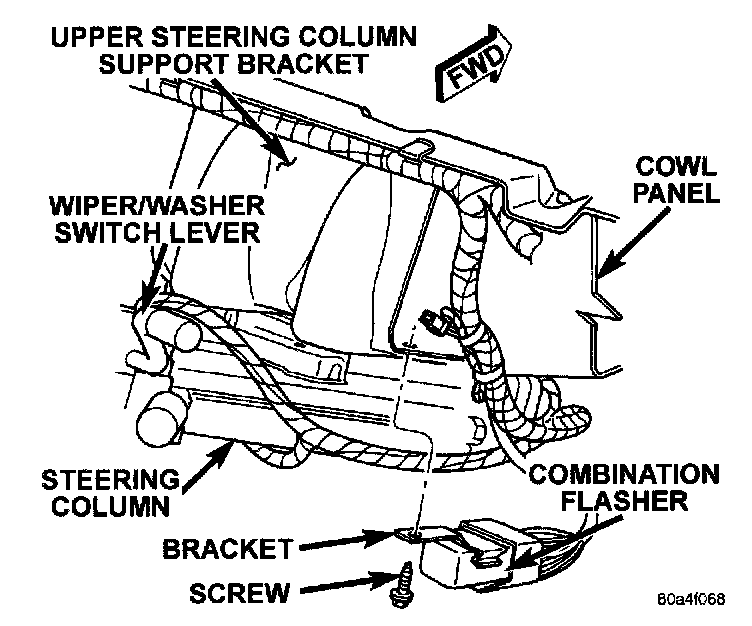 UPPER STEERING COLUMN SUPPORT BRACKET

FWD

COWL PANEL

WIPER/WASHER SWITCH LEVER

STEERING COLUMN

COMBINATION FLASHER

BRACKET

SCREW

80a4f068