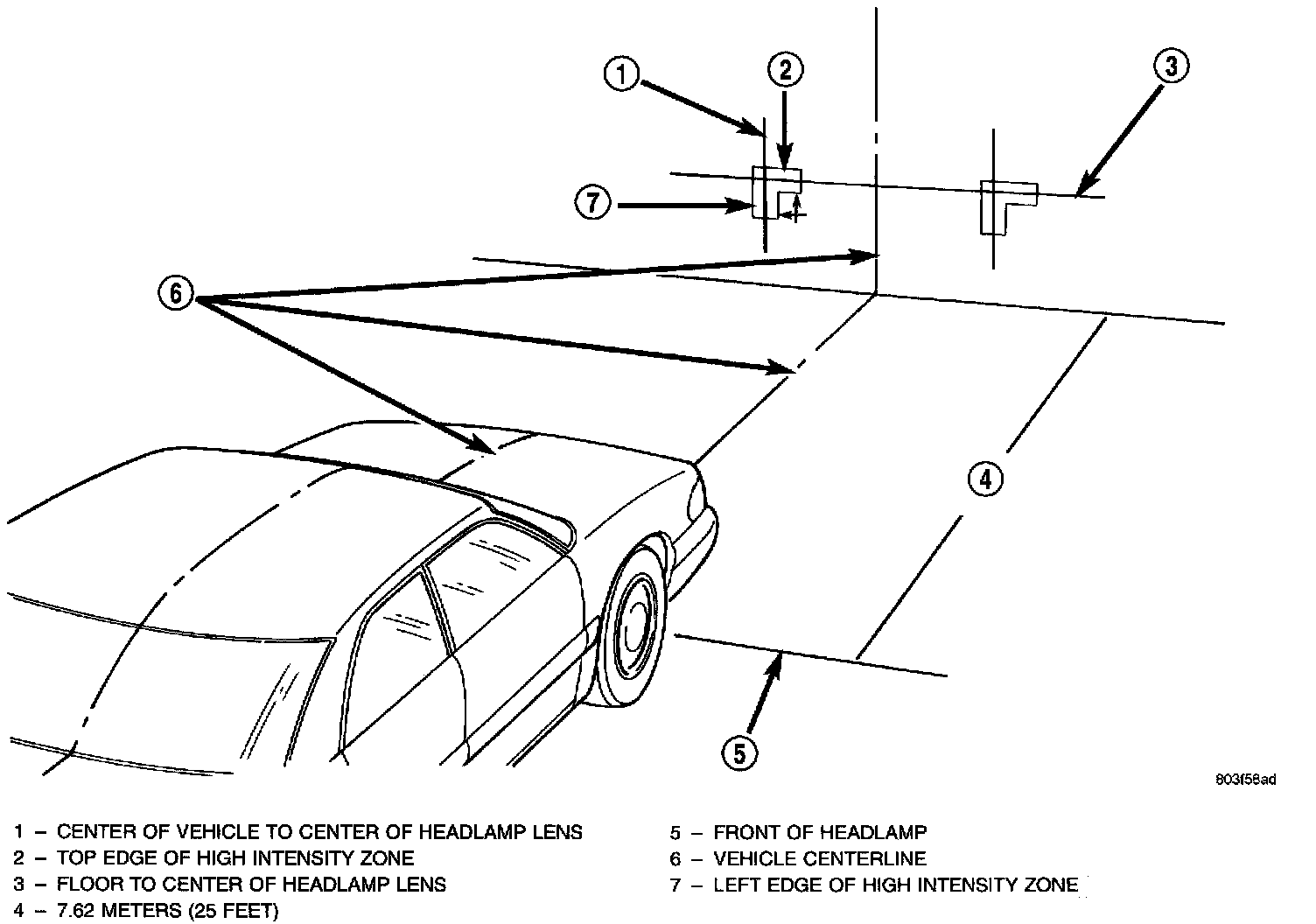 1
2
3
7
6
4
5

803f56ad

1 – CENTER OF VEHICLE TO CENTER OF HEADLAMP LENS
2 – TOP EDGE OF HIGH INTENSITY ZONE
3 – FLOOR TO CENTER OF HEADLAMP LENS
4 – 7.62 METERS (25 FEET)

5 – FRONT OF HEADLAMP
6 – VEHICLE CENTERLINE
7 – LEFT EDGE OF HIGH INTENSITY ZONE