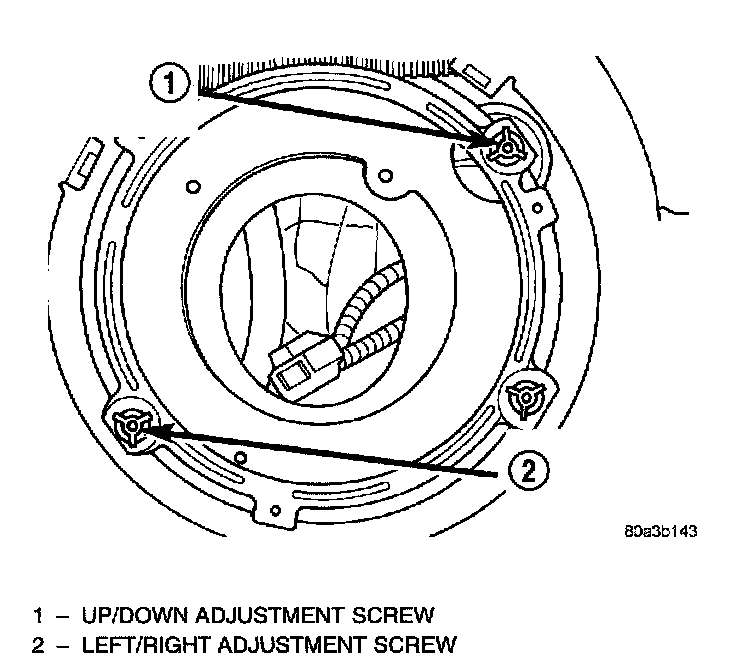 1

2

80a3b143

1 – UP/DOWN ADJUSTMENT SCREW
2 – LEFT/RIGHT ADJUSTMENT SCREW