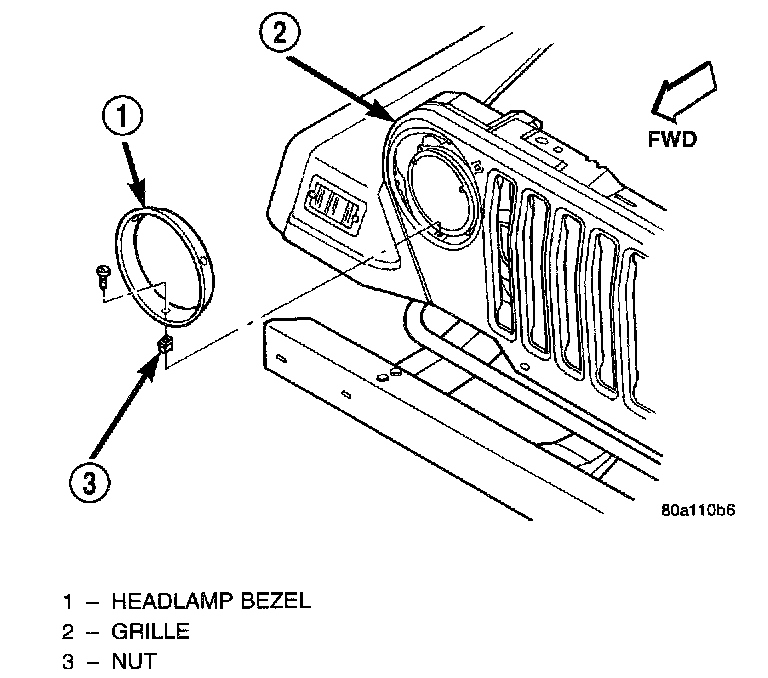 2

1

FWD

3

80a110b6

1 – HEADLAMP BEZEL
2 – GRILLE
3 – NUT