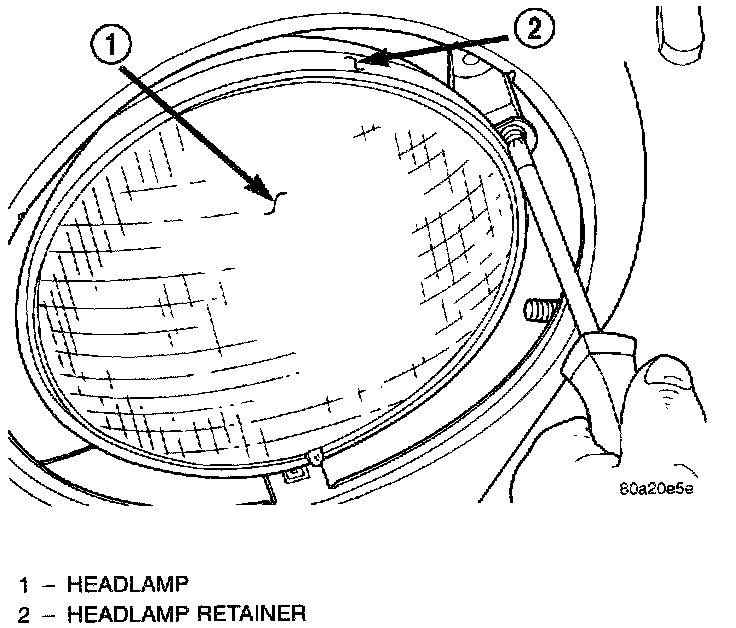 1

2

80a20e5e

1 – HEADLAMP
2 – HEADLAMP RETAINER