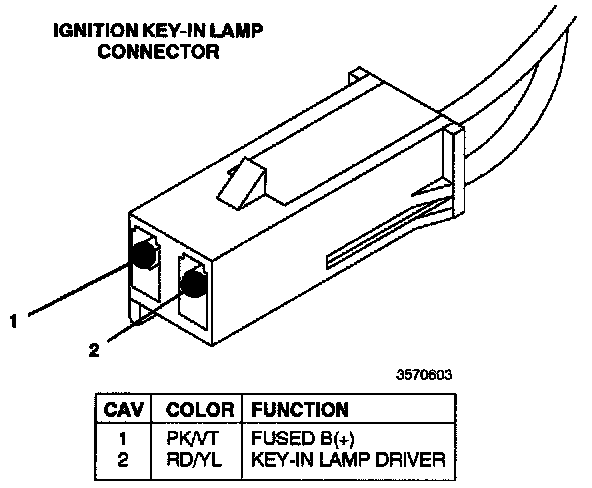 IGNITION KEY-IN LAMP CONNECTOR

1

2

3570603

| CAV | COLOR | FUNCTION |
|---|---|---|
| 1 | PK/VT | FUSED B(+) |
| 2 | RD/YL | KEY-IN LAMP DRIVER |