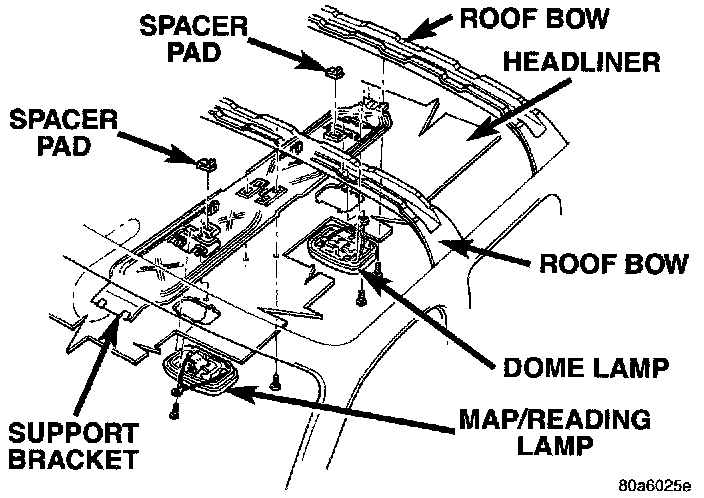 SPACER PAD

ROOF BOW

HEADLINER

SPACER PAD

ROOF BOW

DOME LAMP

SUPPORT BRACKET

MAP/READING LAMP

80a6025e