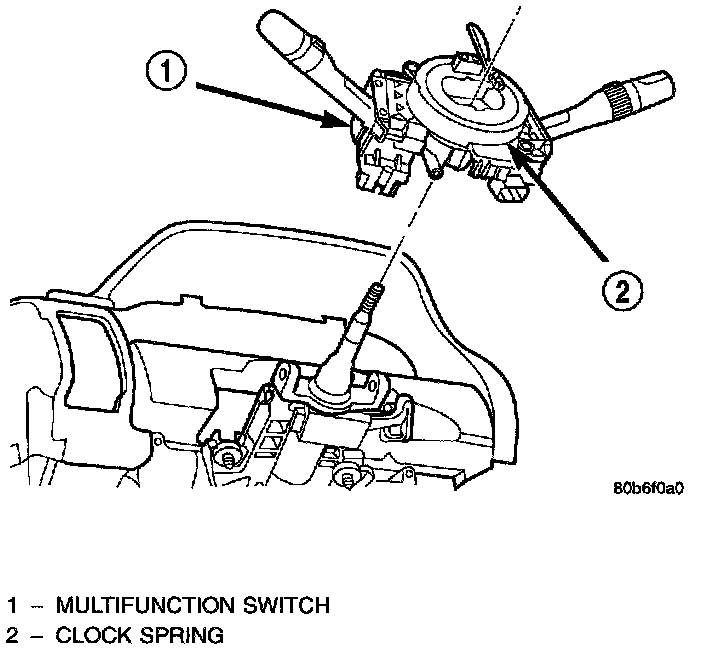 1

2

80b6f0a0

1 – MULTIFUNCTION SWITCH
2 – CLOCK SPRING