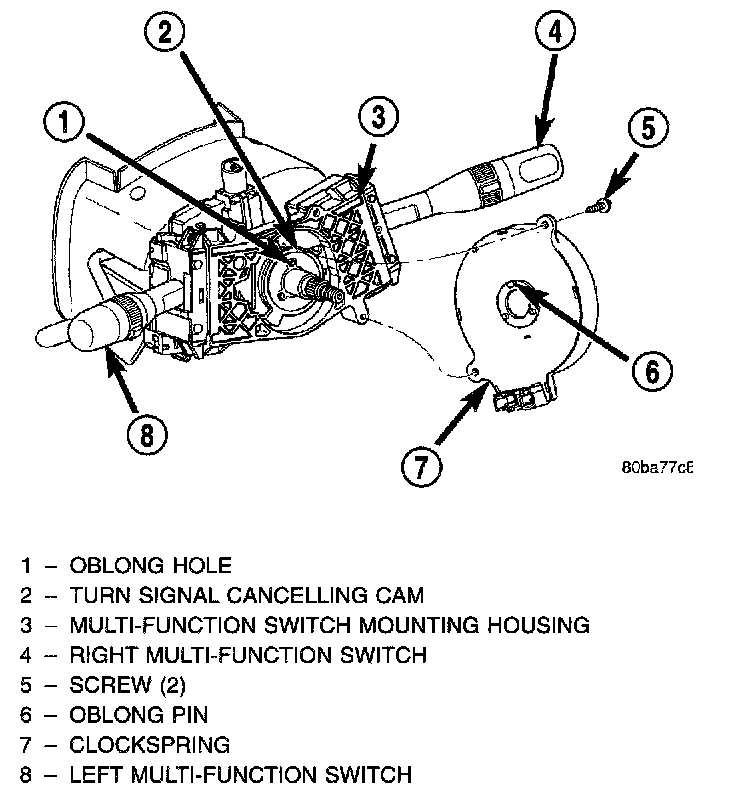 2
4
1
3
5
6
8
7
80ba77c8

1 – OBLONG HOLE
2 – TURN SIGNAL CANCELLING CAM
3 – MULTI-FUNCTION SWITCH MOUNTING HOUSING
4 – RIGHT MULTI-FUNCTION SWITCH
5 – SCREW (2)
6 – OBLONG PIN
7 – CLOCKSPRING
8 – LEFT MULTI-FUNCTION SWITCH