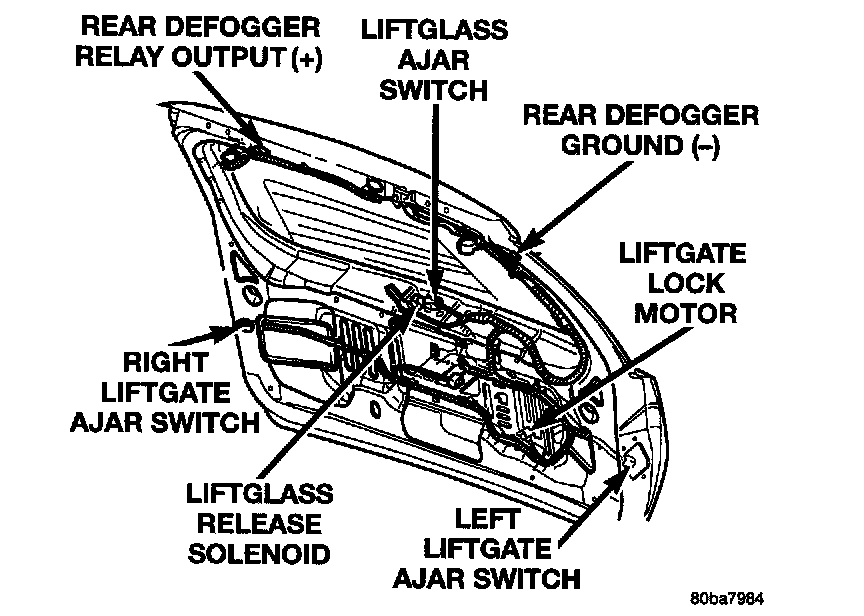 REAR DEFOGGER RELAY OUTPUT (+)

LIFTGLASS AJAR SWITCH

REAR DEFOGGER GROUND (–)

LIFTGATE LOCK MOTOR

RIGHT LIFTGATE AJAR SWITCH

LIFTGLASS RELEASE SOLENOID

LEFT LIFTGATE AJAR SWITCH

80ba7984