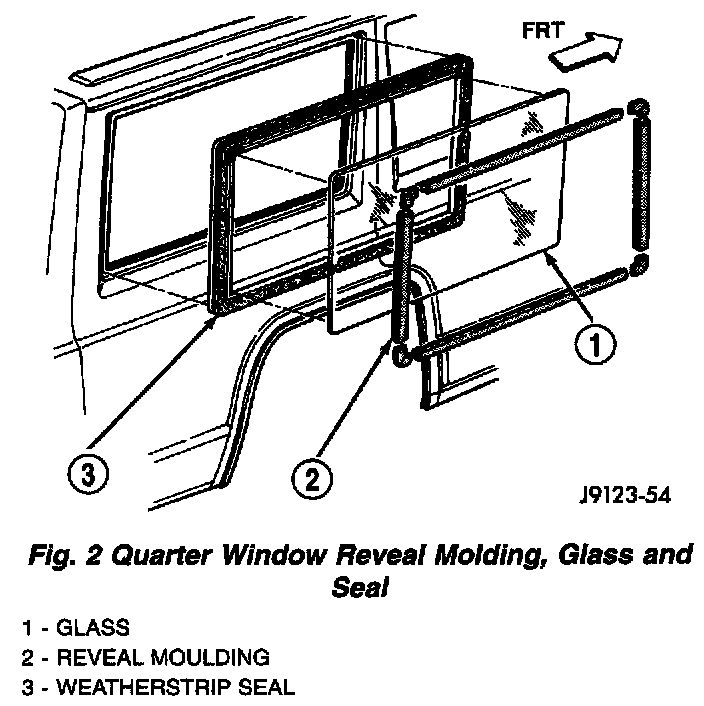 FRT

1

3

2

J9123-54

Fig. 2 Quarter Window Reveal Molding, Glass and Seal

1 - GLASS
2 - REVEAL MOULDING
3 - WEATHERSTRIP SEAL