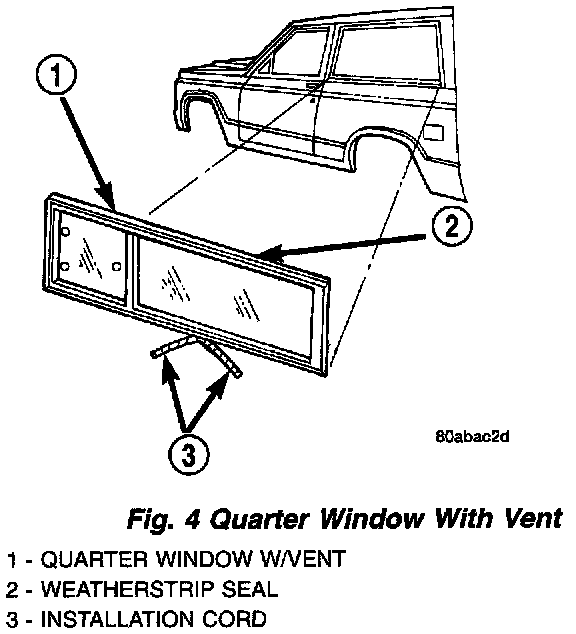 1

2

3

80abac2d

Fig. 4 Quarter Window With Vent

1 - QUARTER WINDOW W/VENT
2 - WEATHERSTRIP SEAL
3 - INSTALLATION CORD