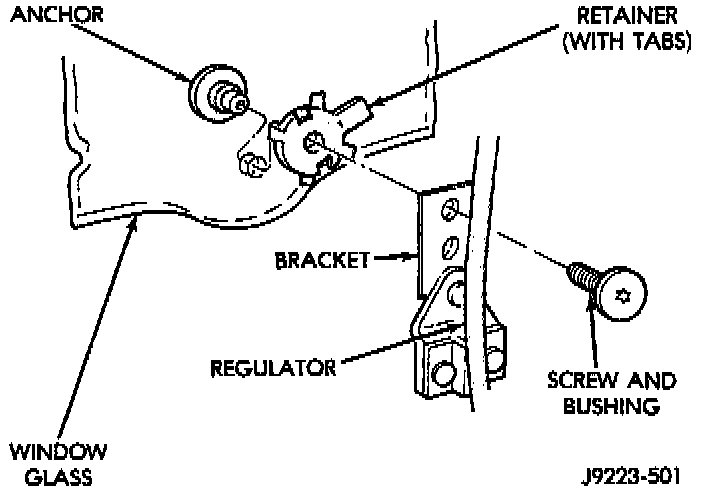 ANCHOR

RETAINER
(WITH TABS)

BRACKET

REGULATOR

SCREW AND
BUSHING

WINDOW
GLASS

J9223-501