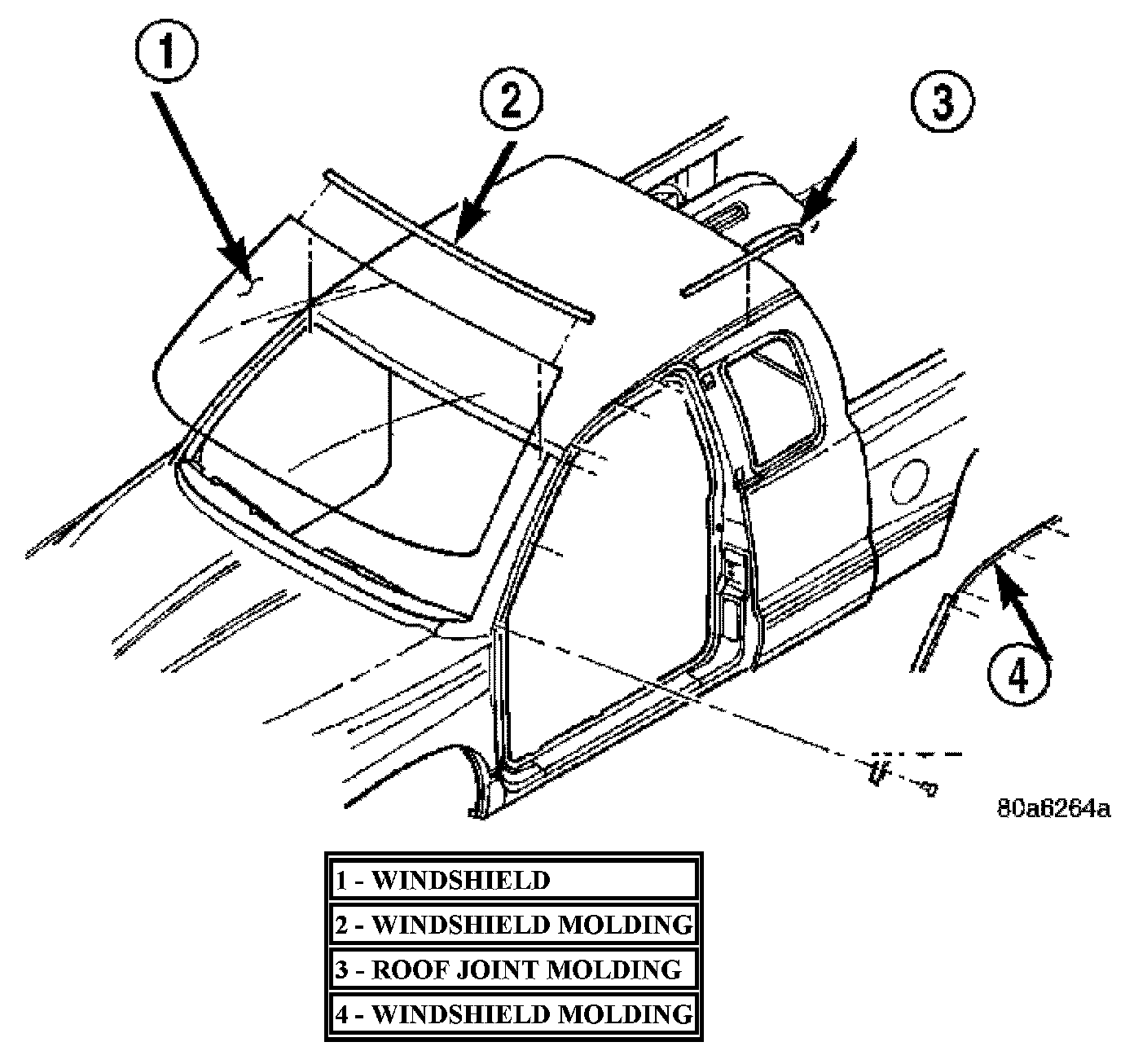 1

2

3

4

80a6264a

| 1 - WINDSHIELD |
|---|
| 2 - WINDSHIELD MOLDING |
| 3 - ROOF JOINT MOLDING |
| 4 - WINDSHIELD MOLDING |