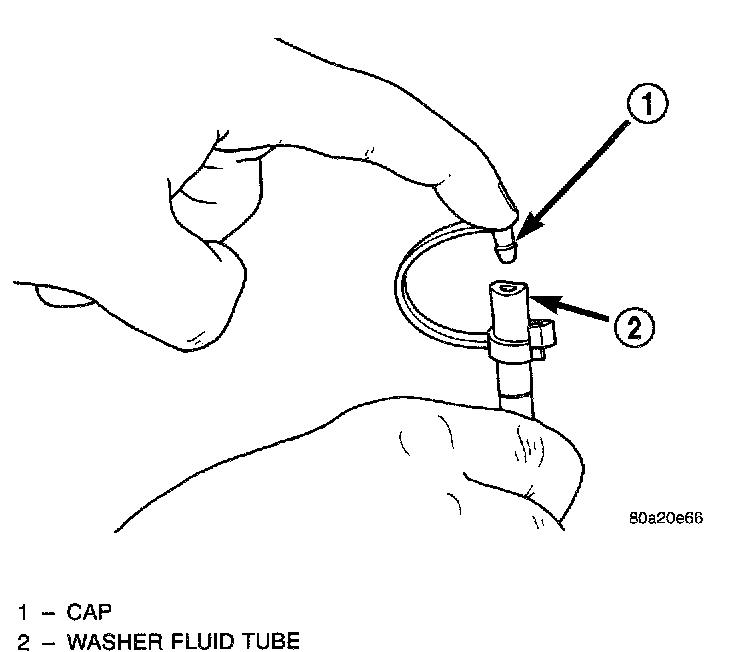 1

2

80a20e66

1 – CAP
2 – WASHER FLUID TUBE