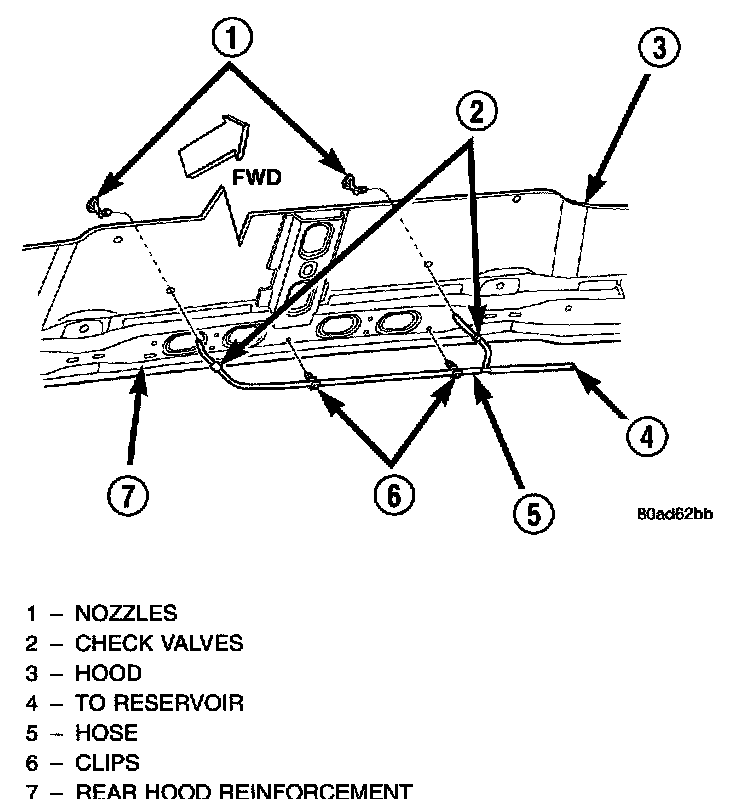 1

3

2

FWD

4

7

6

5

80ad62bb

1 – NOZZLES
2 – CHECK VALVES
3 – HOOD
4 – TO RESERVOIR
5 – HOSE
6 – CLIPS
7 – REAR HOOD REINFORCEMENT