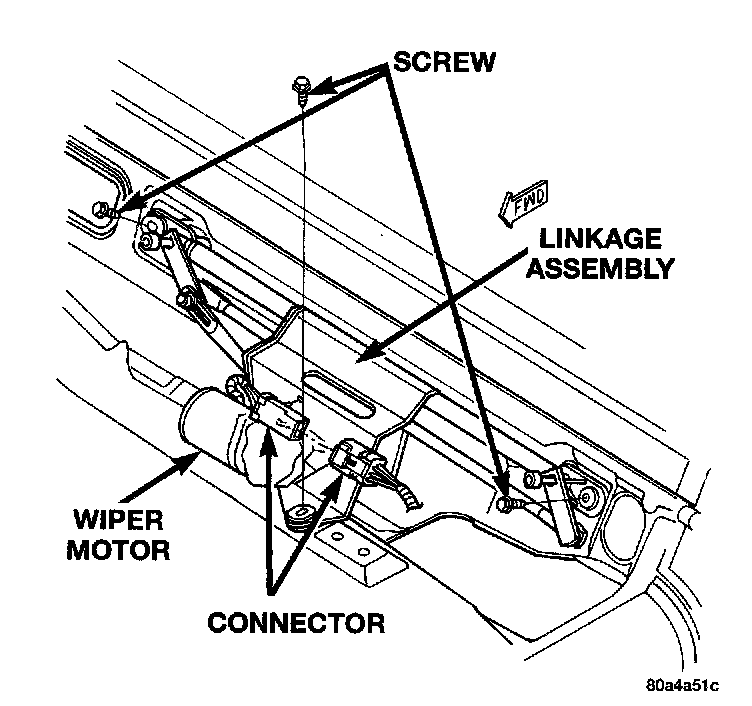 SCREW

FWD

LINKAGE ASSEMBLY

WIPER MOTOR

CONNECTOR

80a4a51c