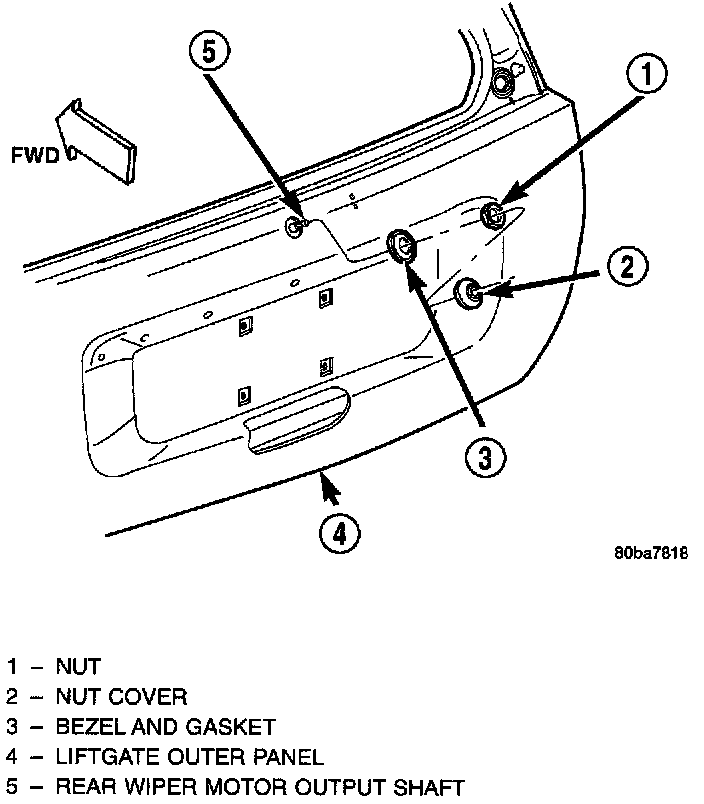 5

1

FWD

2

3

4

80ba7818

1 – NUT
2 – NUT COVER
3 – BEZEL AND GASKET
4 – LIFTGATE OUTER PANEL
5 – REAR WIPER MOTOR OUTPUT SHAFT