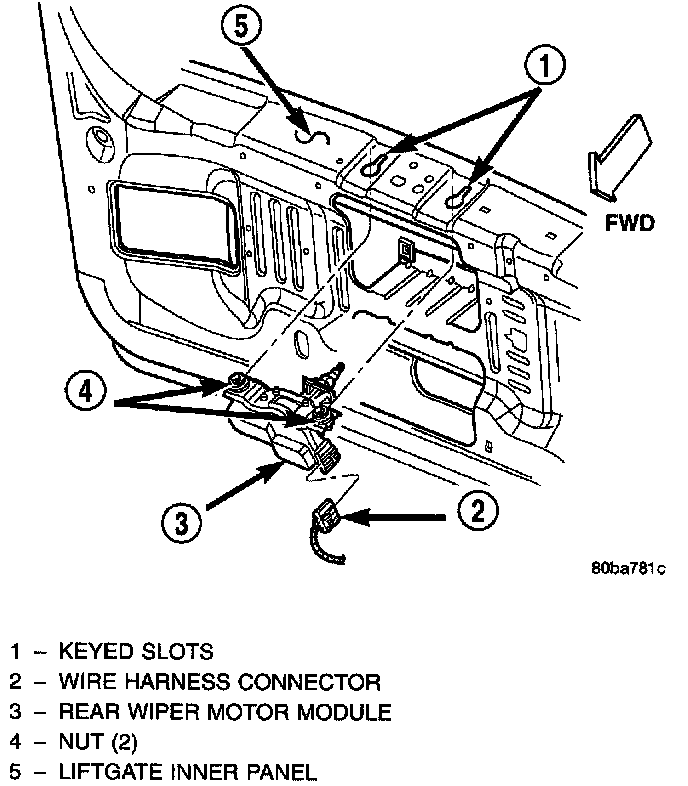 5

1

FWD

4

3

2

80ba781c

1 – KEYED SLOTS
2 – WIRE HARNESS CONNECTOR
3 – REAR WIPER MOTOR MODULE
4 – NUT (2)
5 – LIFTGATE INNER PANEL