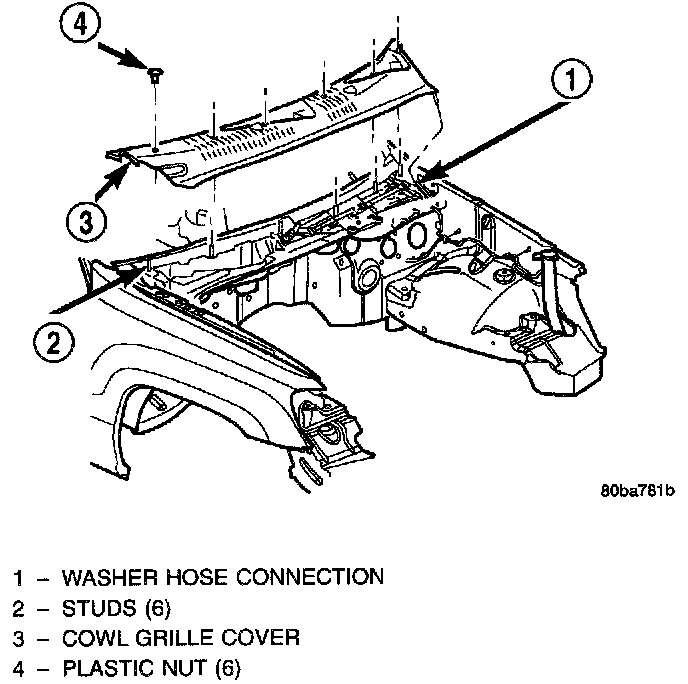 4

1

3

2

80ba781b

1 – WASHER HOSE CONNECTION
2 – STUDS (6)
3 – COWL GRILLE COVER
4 – PLASTIC NUT (6)