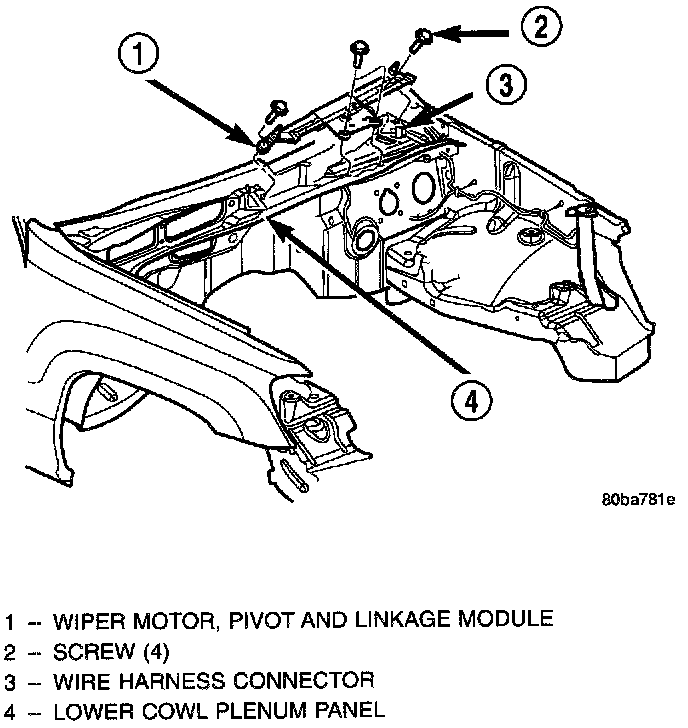 1
2
3
4

80ba781e

1 -- WIPER MOTOR, PIVOT AND LINKAGE MODULE
2 -- SCREW (4)
3 -- WIRE HARNESS CONNECTOR
4 -- LOWER COWL PLENUM PANEL