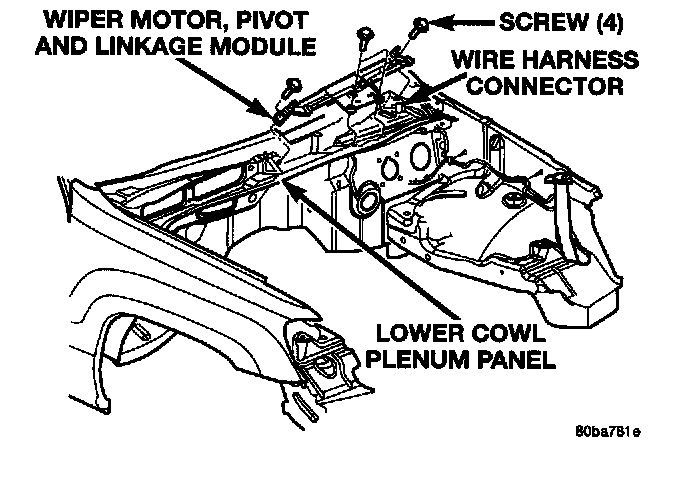 WIPER MOTOR, PIVOT AND LINKAGE MODULE

SCREW (4)

WIRE HARNESS CONNECTOR

LOWER COWL PLENUM PANEL

80ba781e