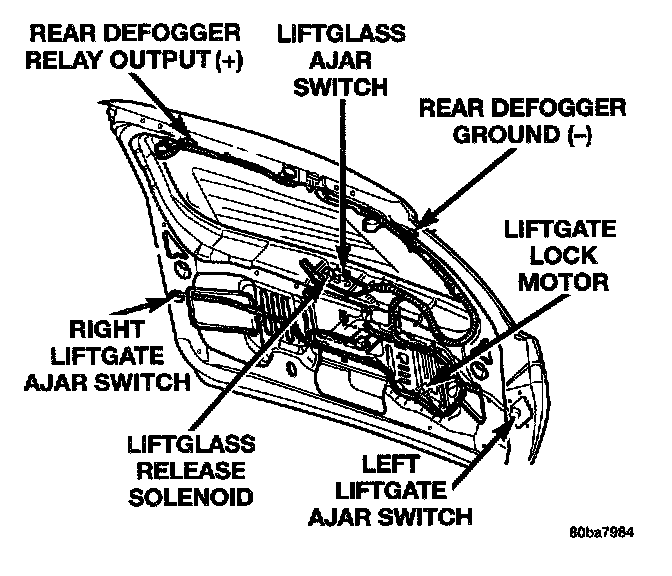 REAR DEFOGGER RELAY OUTPUT (+)

LIFTGLASS AJAR SWITCH

REAR DEFOGGER GROUND (–)

LIFTGATE LOCK MOTOR

RIGHT LIFTGATE AJAR SWITCH

LIFTGLASS RELEASE SOLENOID

LEFT LIFTGATE AJAR SWITCH

80ba7984