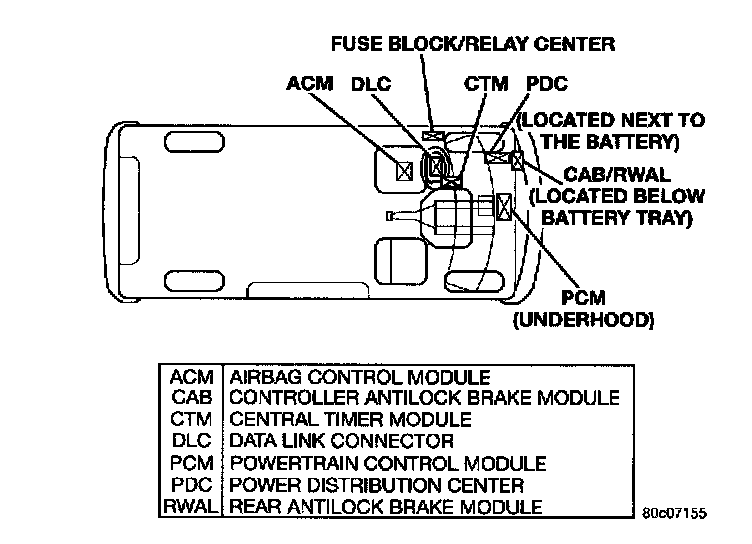 FUSE BLOCK/RELAY CENTER

ACM DLC CTM PDC

(LOCATED NEXT TO THE BATTERY)

CAB/RWAL (LOCATED BELOW BATTERY TRAY)

PCM (UNDERHOOD)

| ACM | AIRBAG CONTROL MODULE |
|---|---|
| CAB | CONTROLLER ANTILOCK BRAKE MODULE |
| CTM | CENTRAL TIMER MODULE |
| DLC | DATA LINK CONNECTOR |
| PCM | POWERTRAIN CONTROL MODULE |
| PDC | POWER DISTRIBUTION CENTER |
| RWAL | REAR ANTILOCK BRAKE MODULE |

80c07155