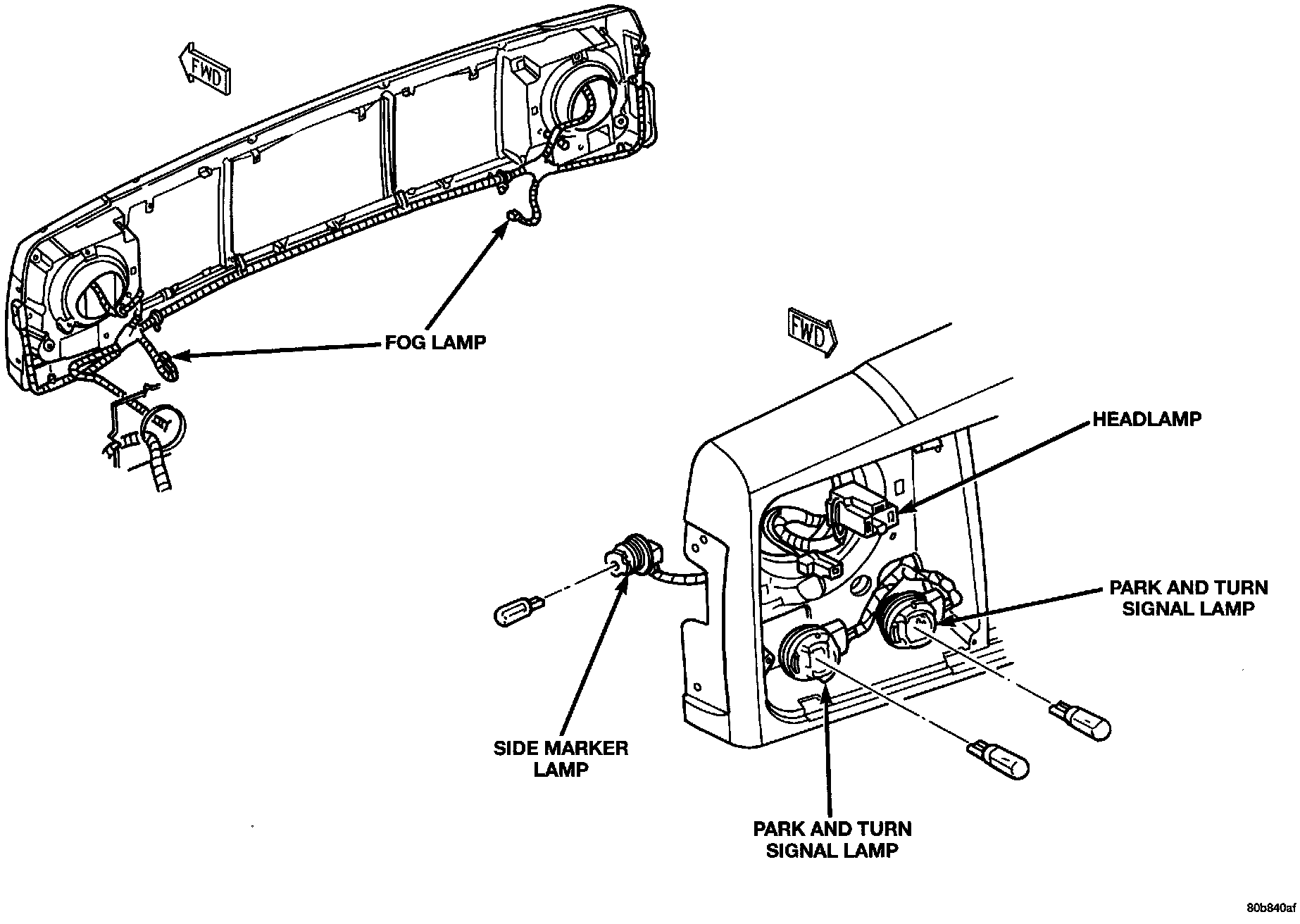 FWD

FOG LAMP

FWD

HEADLAMP

PARK AND TURN SIGNAL LAMP

SIDE MARKER LAMP

PARK AND TURN SIGNAL LAMP

80b840af