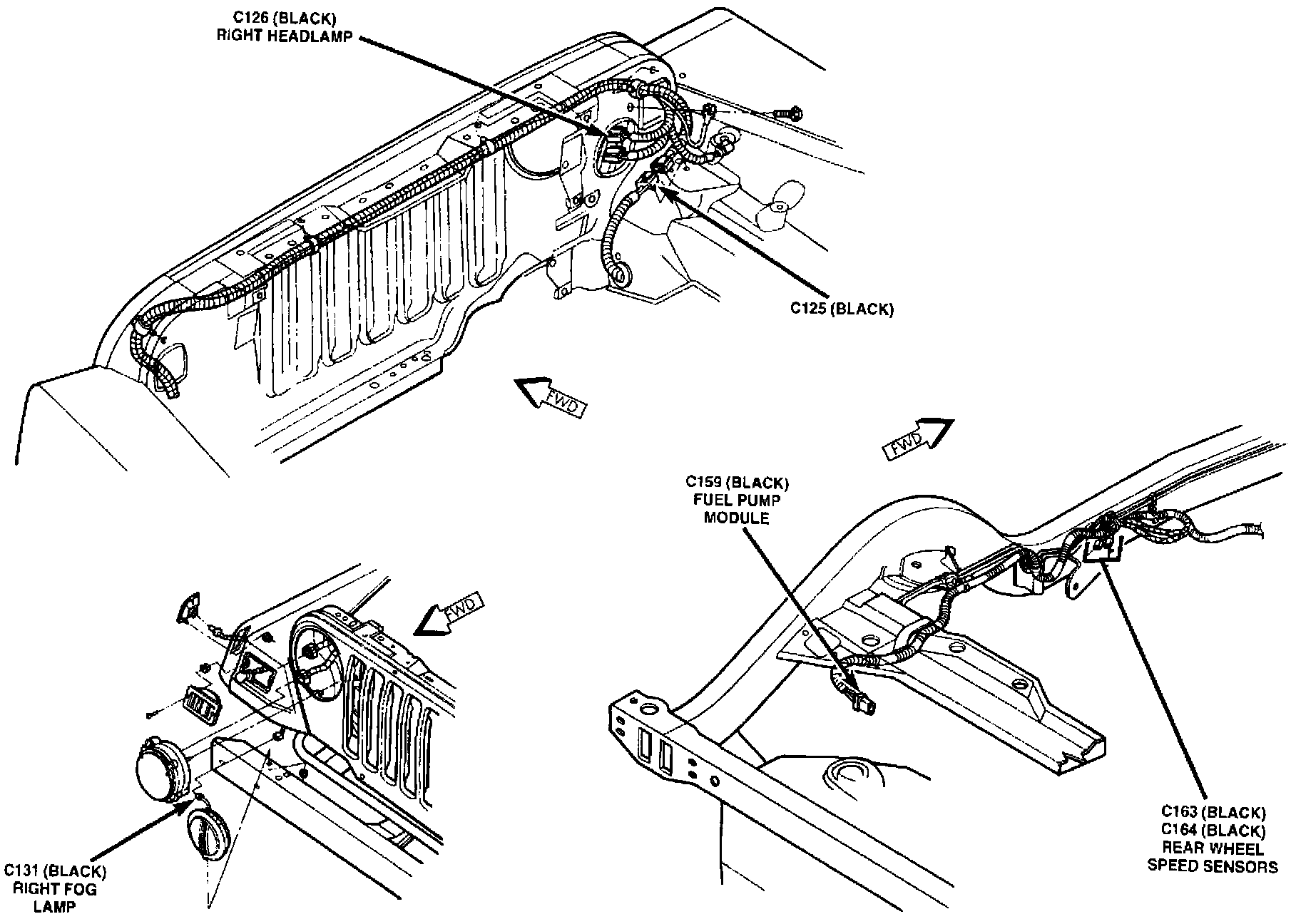 C126 (BLACK)
RIGHT HEADLAMP

C125 (BLACK)

FWD

FWD

C159 (BLACK)
FUEL PUMP
MODULE

FWD

C131 (BLACK)
RIGHT FOG
LAMP

C163 (BLACK)
C164 (BLACK)
REAR WHEEL
SPEED SENSORS