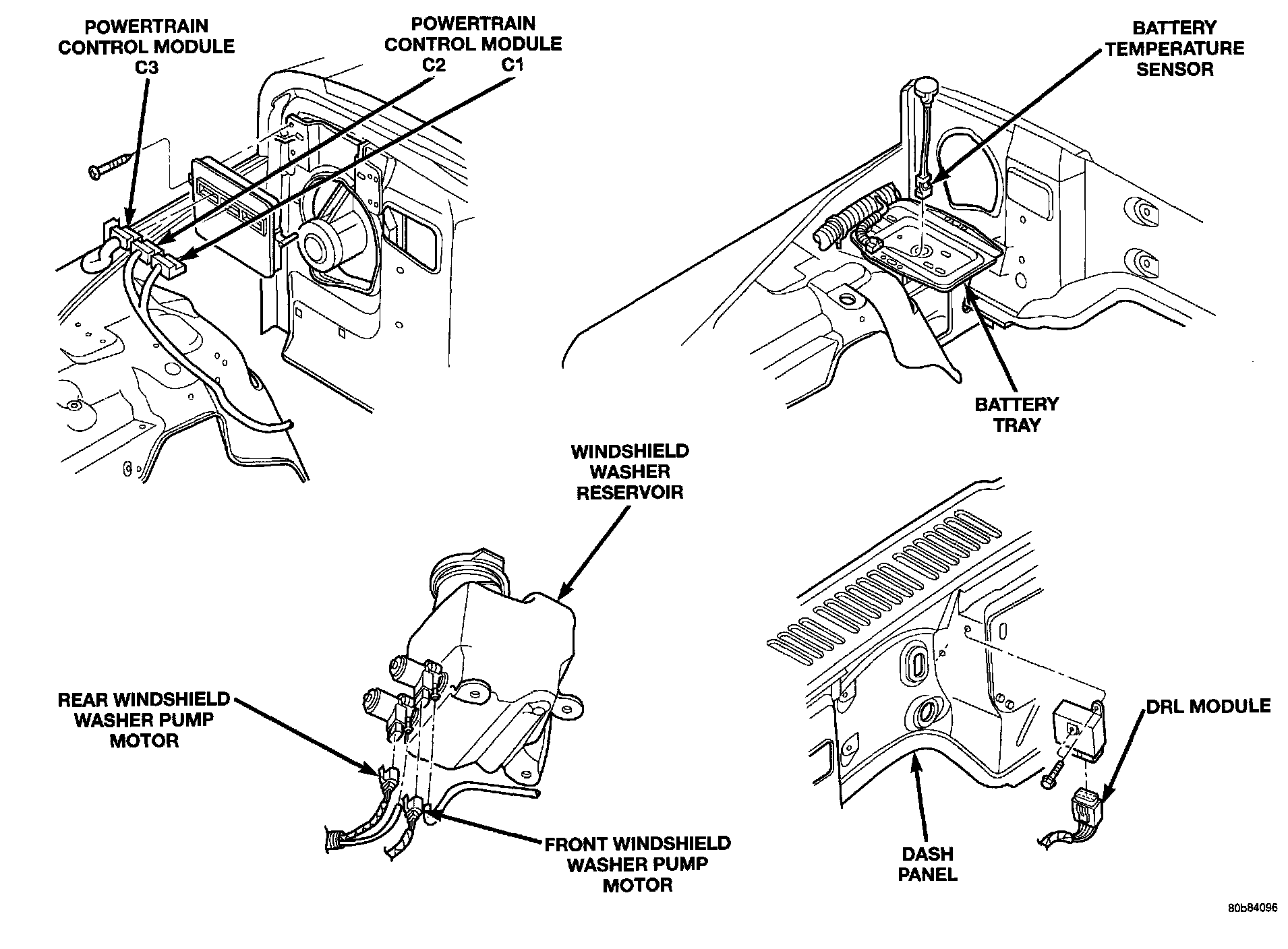 POWERTRAIN CONTROL MODULE C3

POWERTRAIN CONTROL MODULE C2 C1

BATTERY TEMPERATURE SENSOR

BATTERY TRAY

WINDSHIELD WASHER RESERVOIR

REAR WINDSHIELD WASHER PUMP MOTOR

FRONT WINDSHIELD WASHER PUMP MOTOR

DRL MODULE

DASH PANEL

80b84096