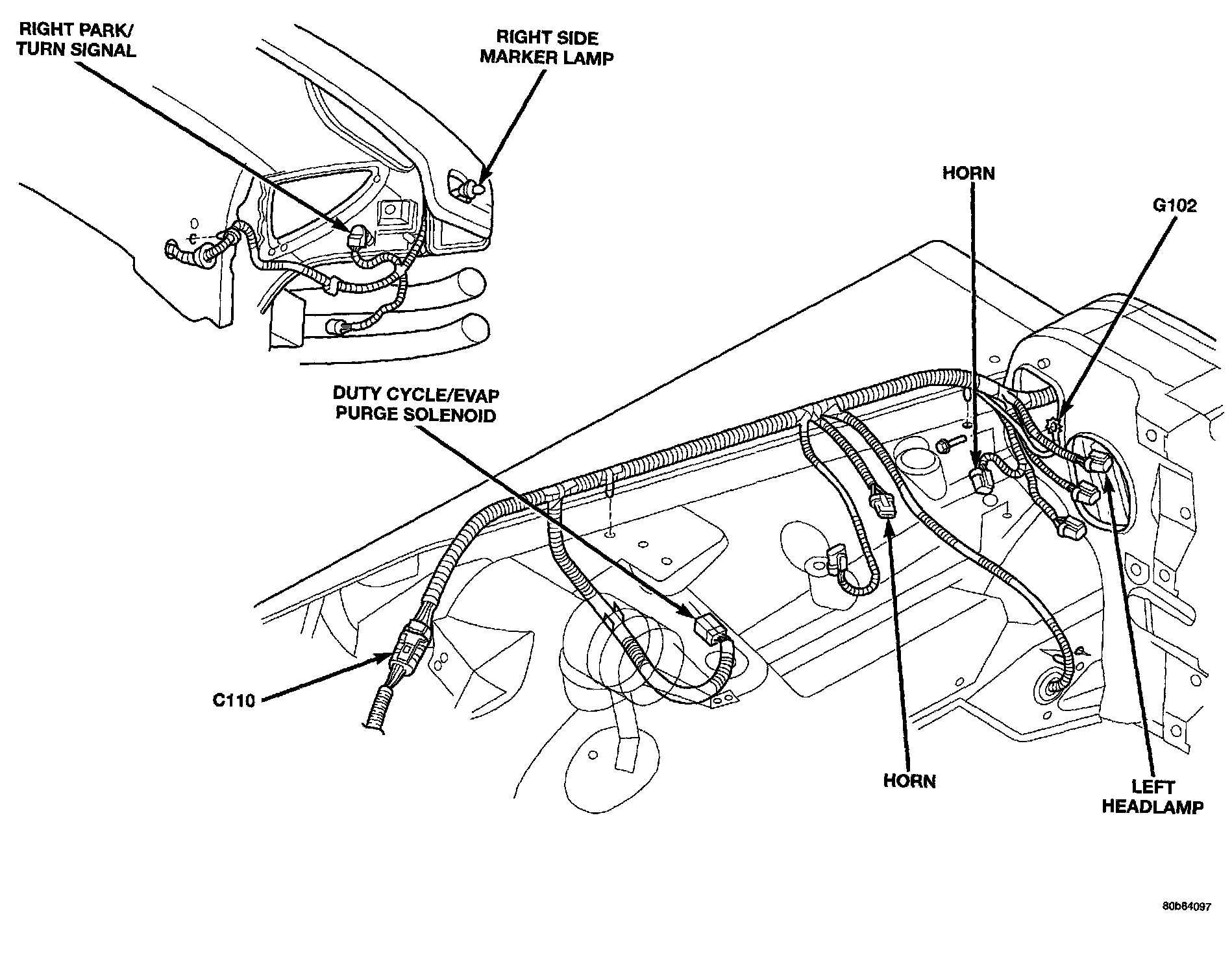 RIGHT PARK/
TURN SIGNAL

RIGHT SIDE
MARKER LAMP

HORN

G102

DUTY CYCLE/EVAP
PURGE SOLENOID

C110

HORN

LEFT
HEADLAMP

80b84097