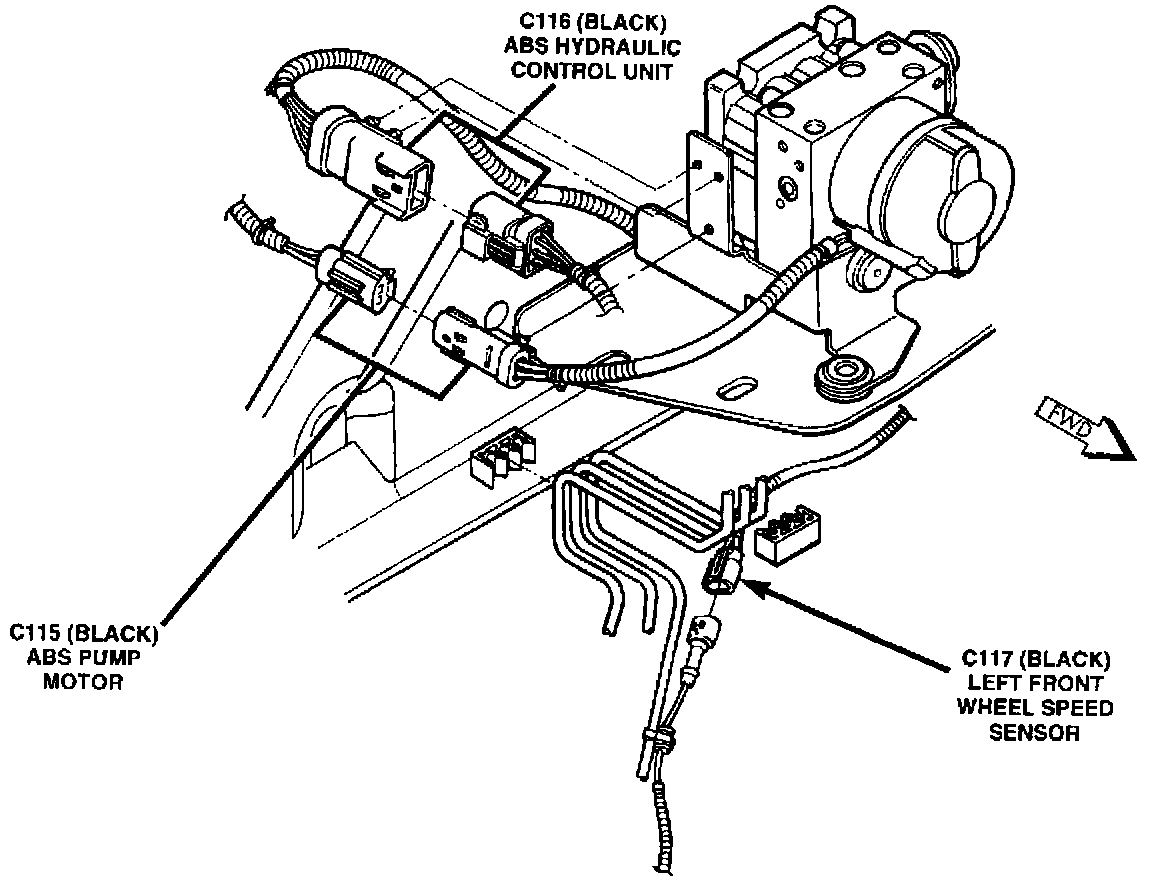 C116 (BLACK)
ABS HYDRAULIC
CONTROL UNIT

FWD

C115 (BLACK)
ABS PUMP
MOTOR

C117 (BLACK)
LEFT FRONT
WHEEL SPEED
SENSOR