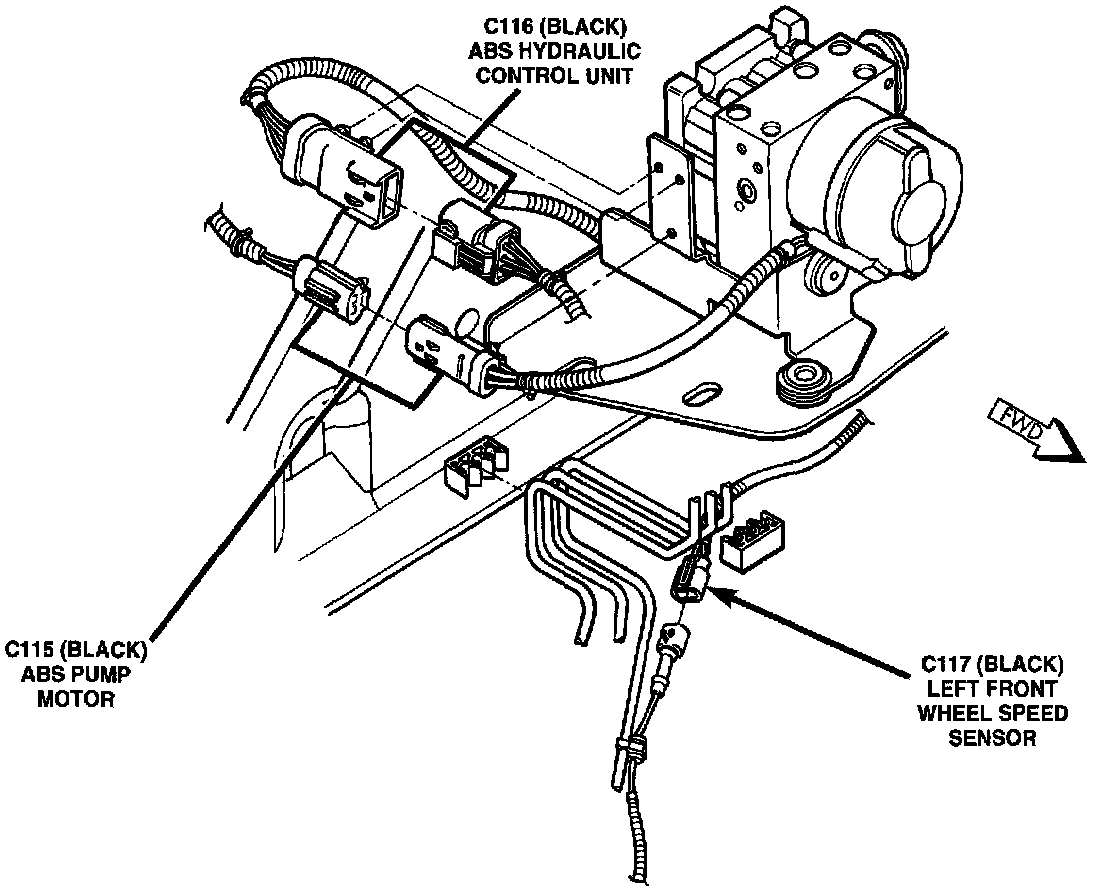 C116 (BLACK)
ABS HYDRAULIC
CONTROL UNIT

FWD

C115 (BLACK)
ABS PUMP
MOTOR

C117 (BLACK)
LEFT FRONT
WHEEL SPEED
SENSOR