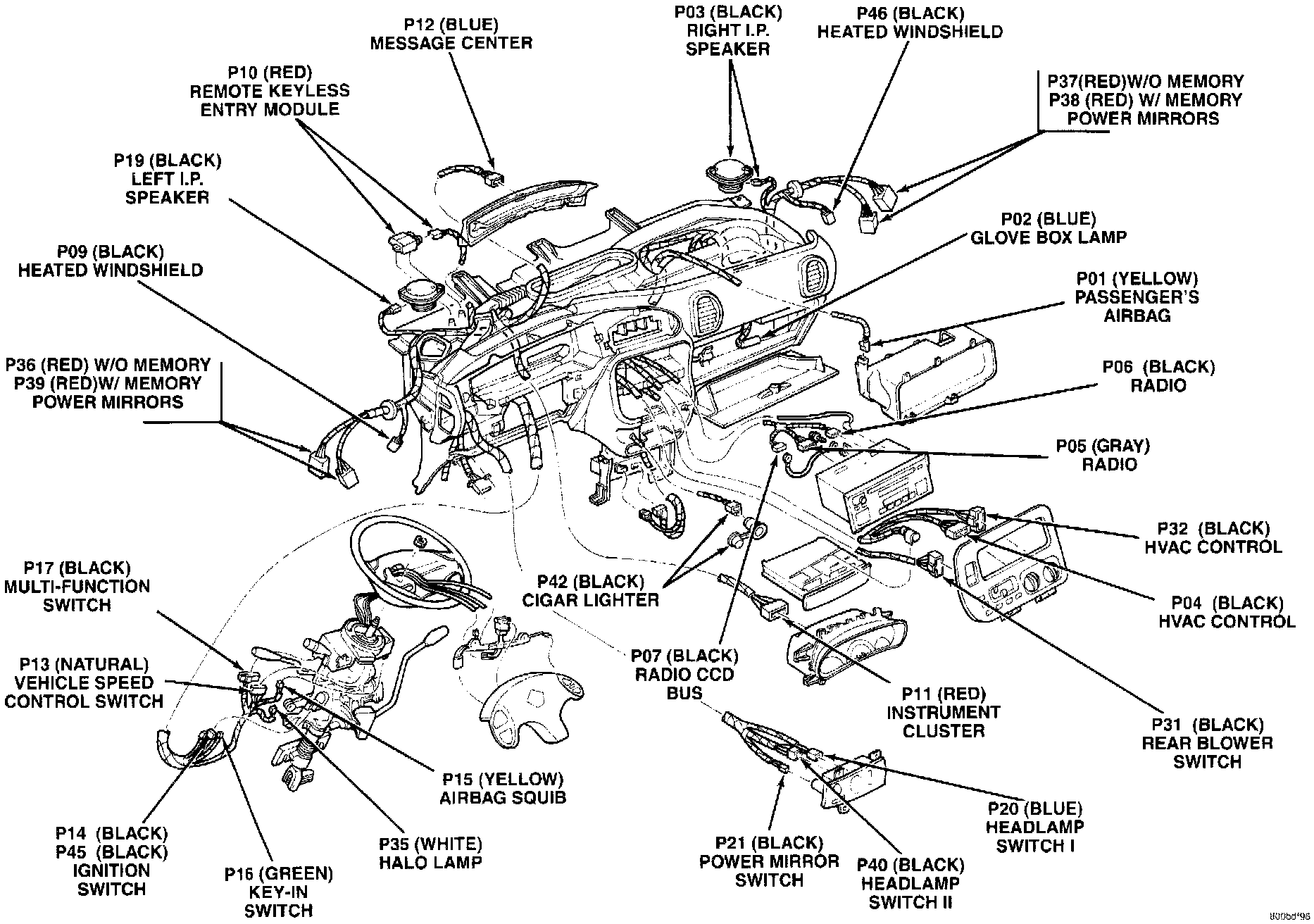 P12 (BLUE)
MESSAGE CENTER

P03 (BLACK)
RIGHT I.P.
SPEAKER

P46 (BLACK)
HEATED WINDSHIELD

P10 (RED)
REMOTE KEYLESS
ENTRY MODULE

P37(RED)W/O MEMORY
P38 (RED) W/ MEMORY
POWER MIRRORS

P19 (BLACK)
LEFT I.P.
SPEAKER

P02 (BLUE)
GLOVE BOX LAMP

P09 (BLACK)
HEATED WINDSHIELD

P01 (YELLOW)
PASSENGER'S
AIRBAG

P36 (RED) W/O MEMORY
P39 (RED)W/ MEMORY
POWER MIRRORS

P06 (BLACK)
RADIO

P05 (GRAY)
RADIO

P32 (BLACK)
HVAC CONTROL

P17 (BLACK)
MULTI-FUNCTION
SWITCH

P42 (BLACK)
CIGAR LIGHTER

P04 (BLACK)
HVAC CONTROL

P13 (NATURAL)
VEHICLE SPEED
CONTROL SWITCH

P07 (BLACK)
RADIO CCD
BUS

P11 (RED)
INSTRUMENT
CLUSTER

P31 (BLACK)
REAR BLOWER
SWITCH

P15 (YELLOW)
AIRBAG SQUIB

P20 (BLUE)
HEADLAMP
SWITCH I

P14 (BLACK)
P45 (BLACK)
IGNITION
SWITCH

P35 (WHITE)
HALO LAMP

P21 (BLACK)
POWER MIRROR
SWITCH

P40 (BLACK)
HEADLAMP
SWITCH II

P16 (GREEN)
KEY-IN
SWITCH

800bd*96