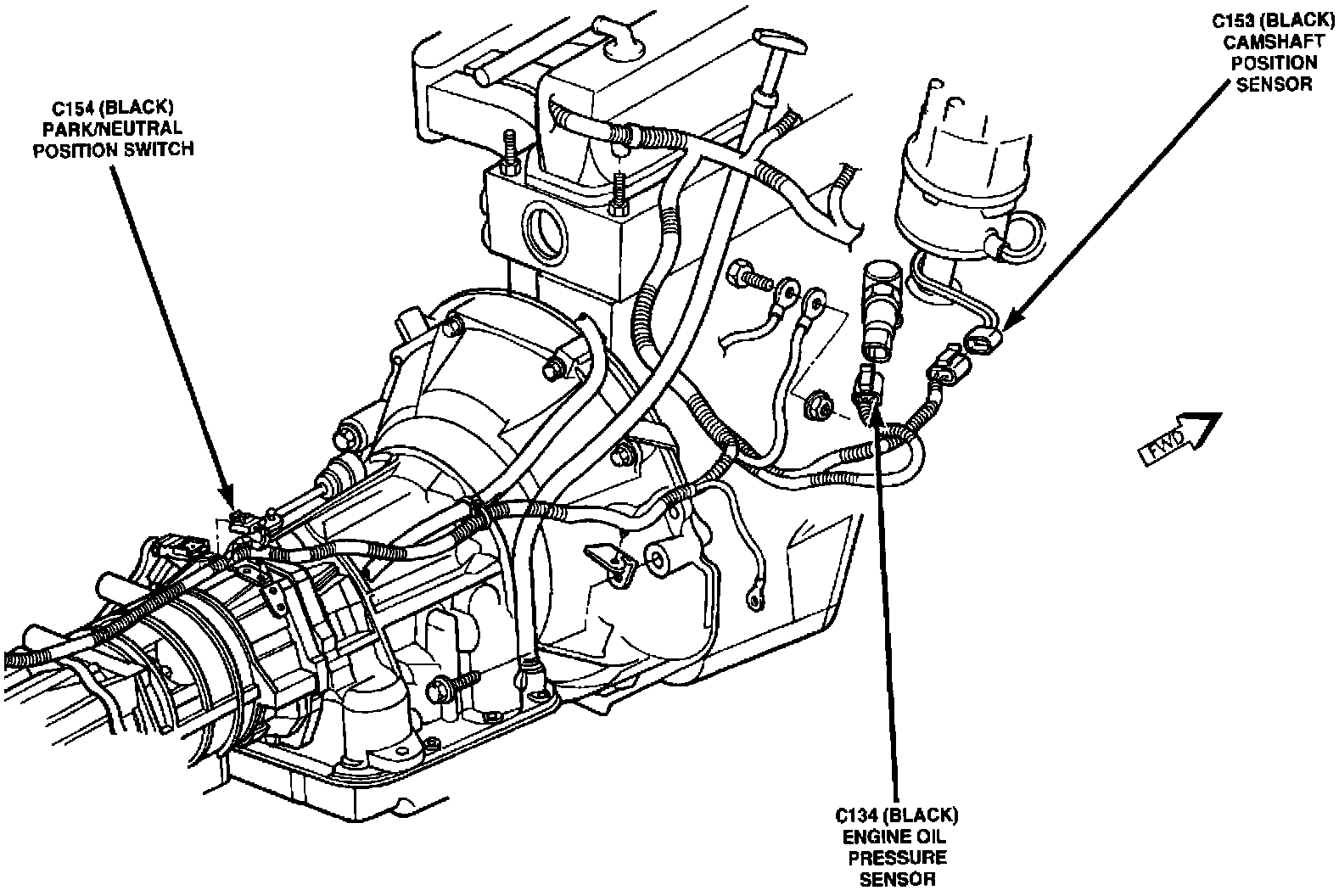 C154 (BLACK) PARK/NEUTRAL POSITION SWITCH

C153 (BLACK) CAMSHAFT POSITION SENSOR

FWD

C134 (BLACK) ENGINE OIL PRESSURE SENSOR