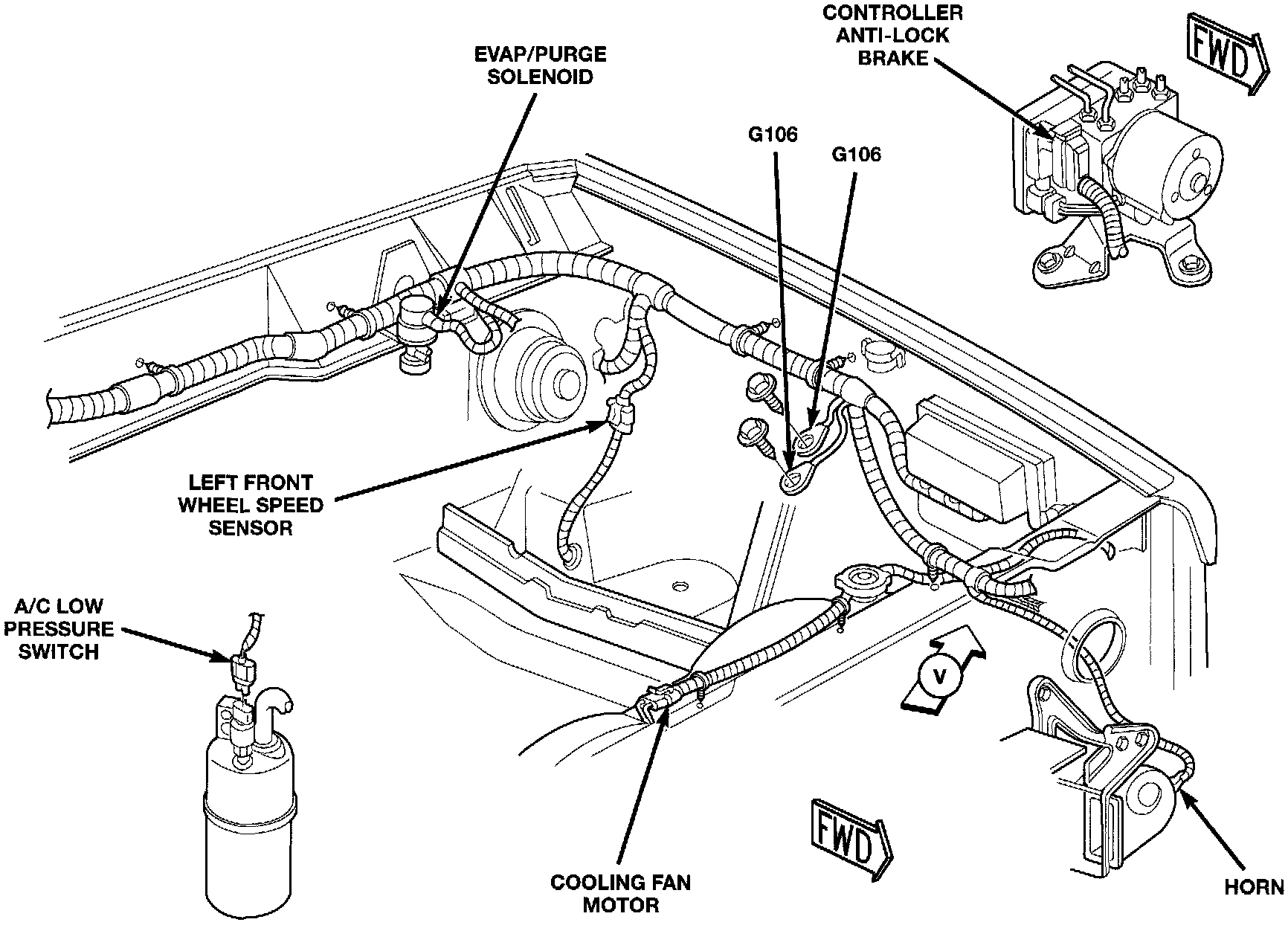 CONTROLLER ANTI-LOCK BRAKE

FWD

EVAP/PURGE SOLENOID

G106

G106

LEFT FRONT WHEEL SPEED SENSOR

A/C LOW PRESSURE SWITCH

V

FWD

COOLING FAN MOTOR

HORN